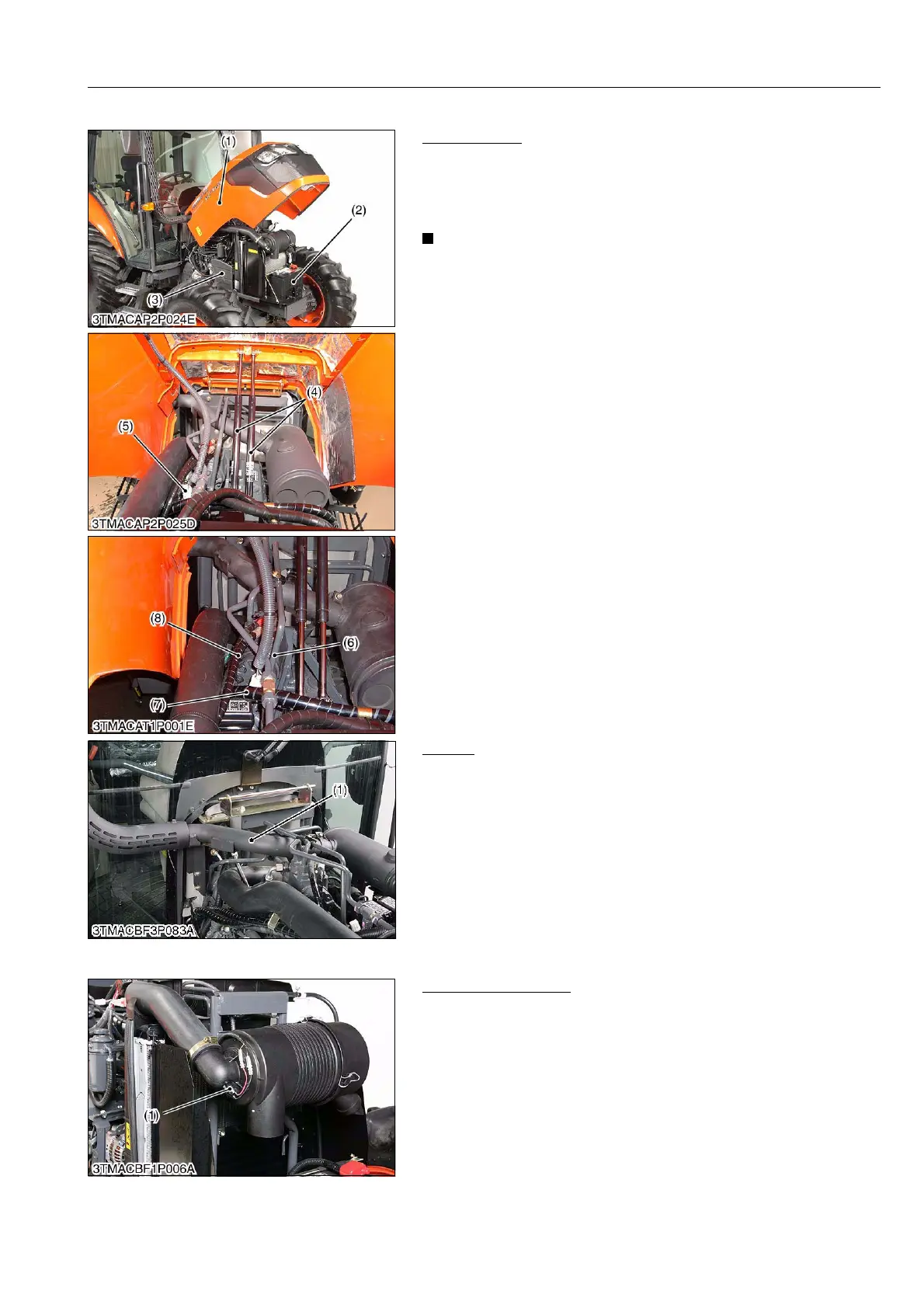 (1)
(2)
(3)
3TMACAP2P024E

(4)
(5)
3TMACAP2P025D

(8)
(6)
(7)
3TMACAT1P001E

(1)
3TMACBF3P083A

(1)
3TMACBF1P006A