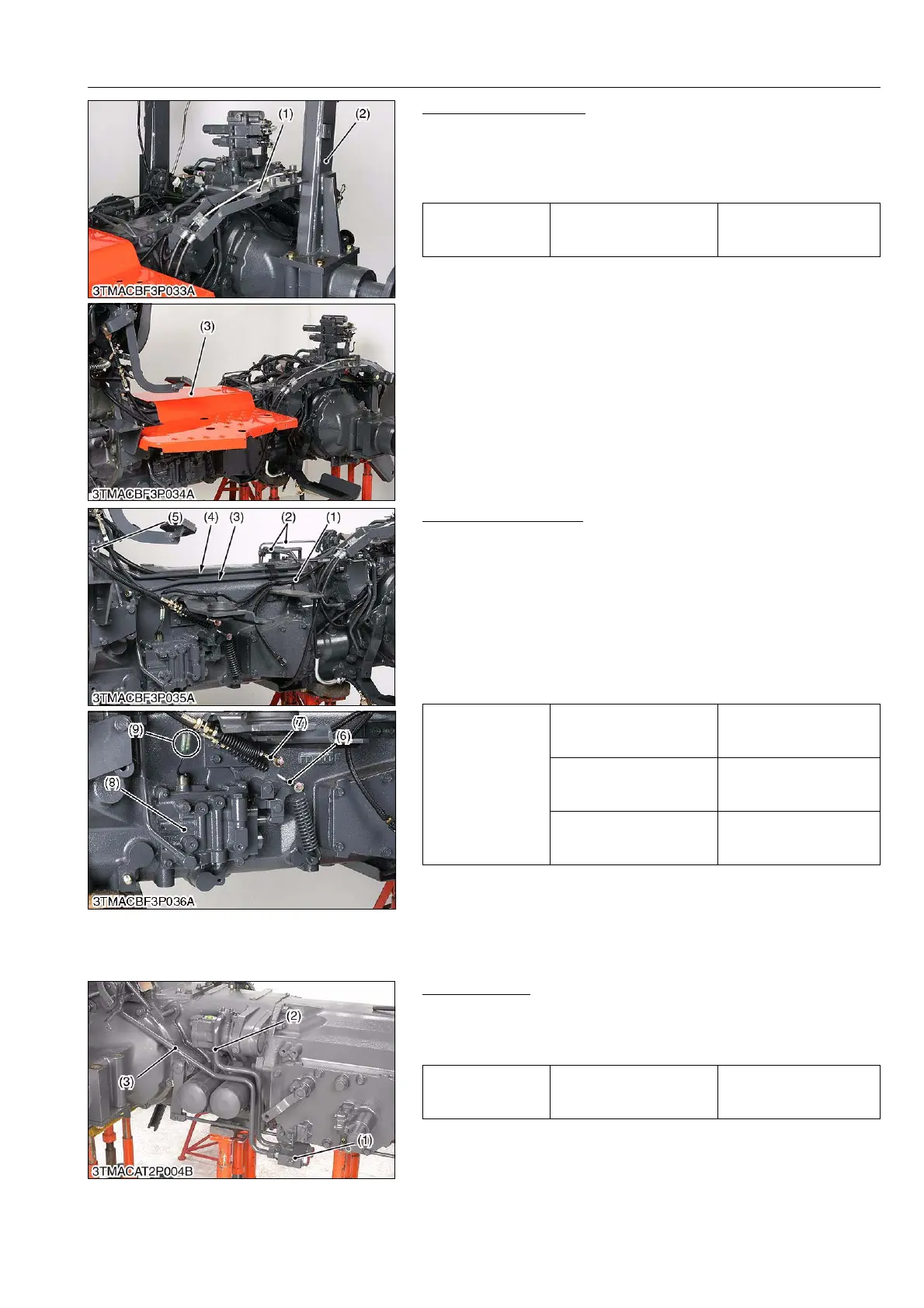 (1)
(2)
3TMACBF3P033A

(3)
3TMACBF3P034A

(5) (4) (3) (2) (1)
3TMACBF3P035A

(9) (7) (6)
(8)
3TMACBF3P036A

(2)
(3)
(1)
3TMACAT2P004B