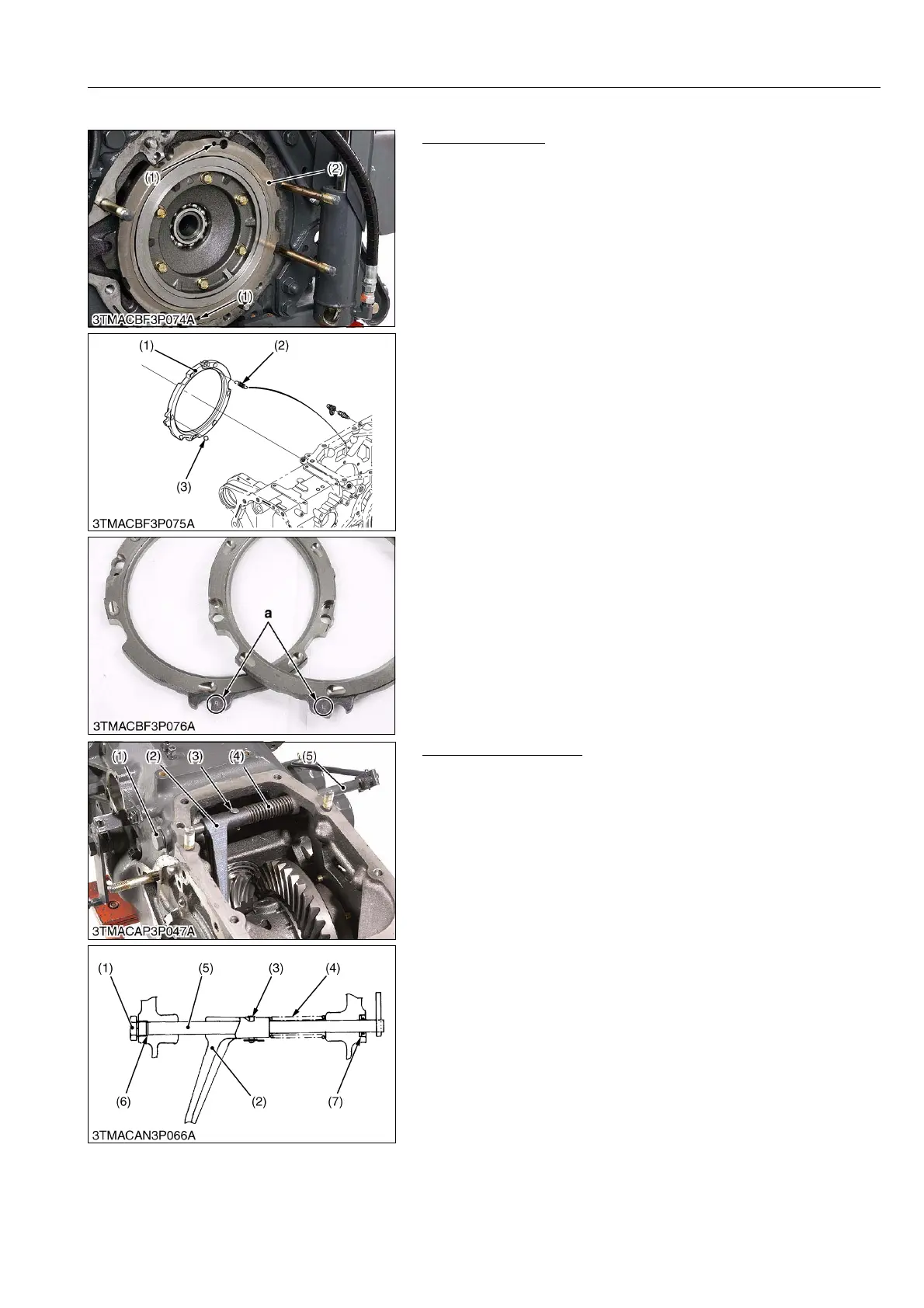 (1)
(2)
(1)
3TMACBF3P074A

(1)
(2)
(3)
3TMACBF3P075A

a
3TMACBF3P076A

(1)
(2)
(3)
(4)
(5)
3TMACAP3P047A

(1)
(5)
(3)
(4)
(6)
(2)
(7)
3TMACAN3P066A