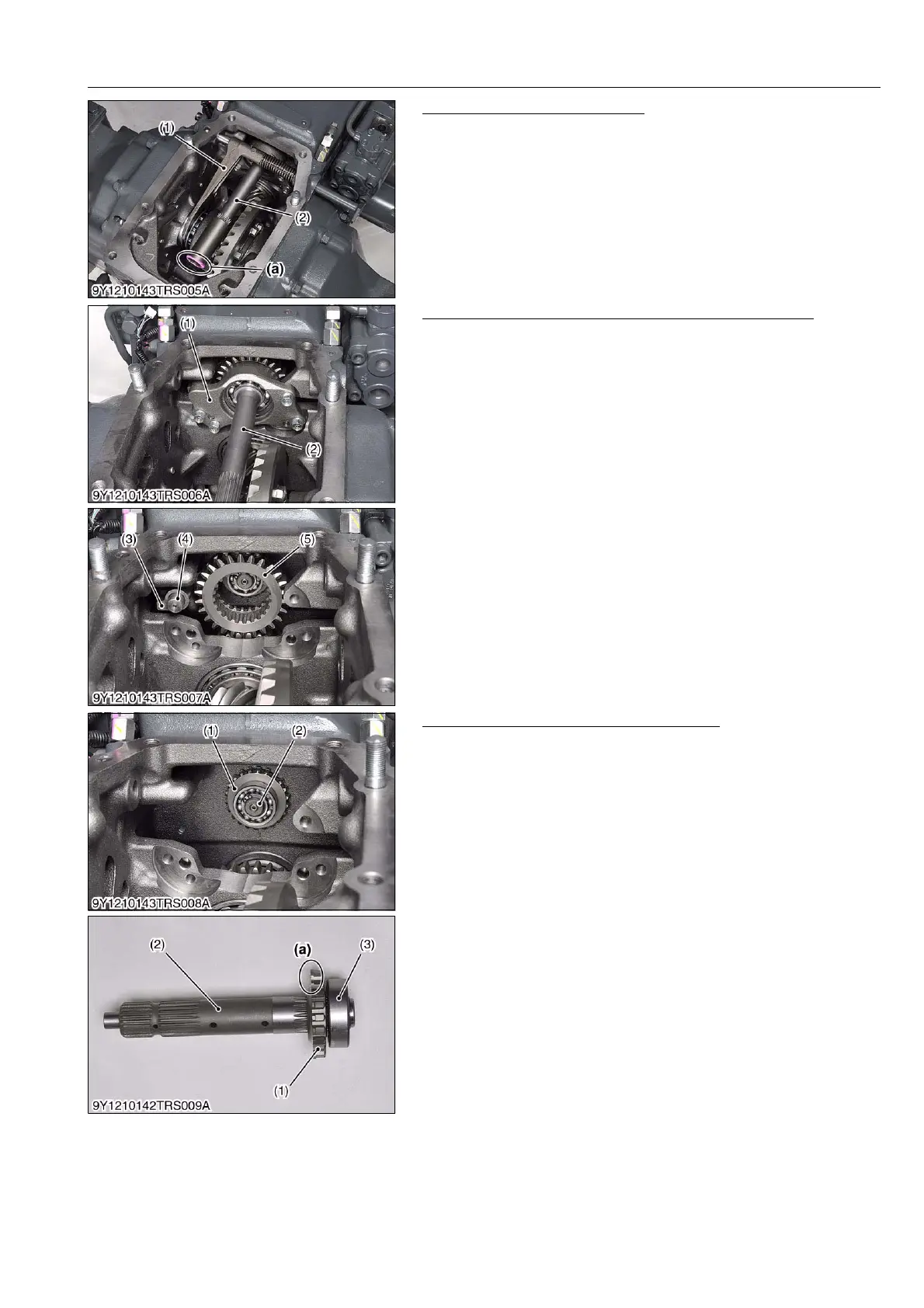 (1)

(2)

(a)

9Y1210143TRS005A

(1)

(2)

9Y1210143TRS006A

(3) (4) (5)

9Y1210143TRS007A

(1) (2)

9Y1210143TRS008A

(2) (a) (3)

(1)

9Y1210142TRS009A