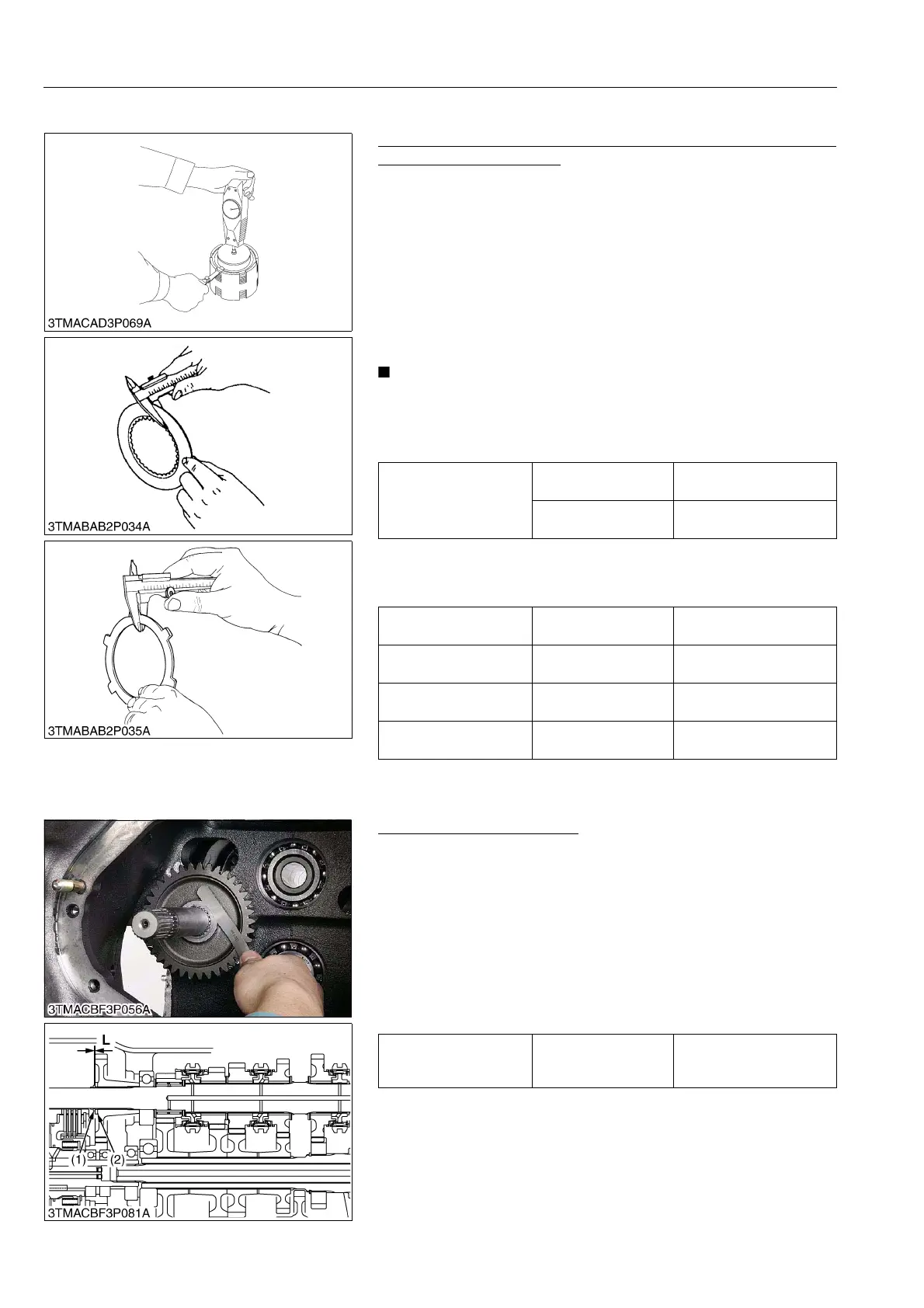 3TMACAD3P069A

3TMABAB2P034A

3TMABAB2P035A

3TMACBF3P056A

L

(1)

(2)

3TMACBF3P081A