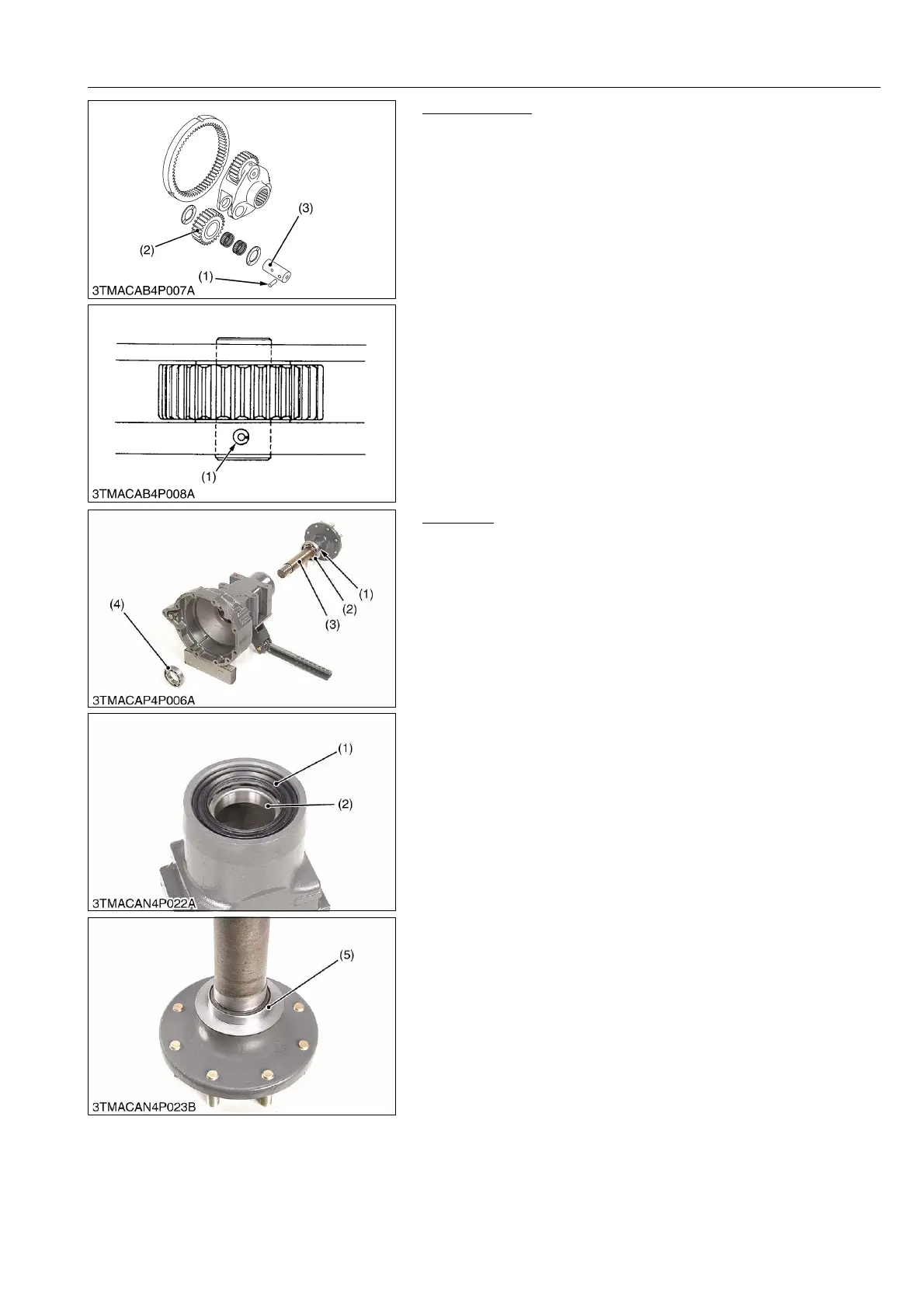 (3)
(2)
(1)
3TMACAB4P007A

(1)
3TMACAB4P008A

(4)
(1)
(2)
(3)
3TMACAP4P006A

(1)
(2)
3TMACAN4P022A

(5)
3TMACAN4P023B