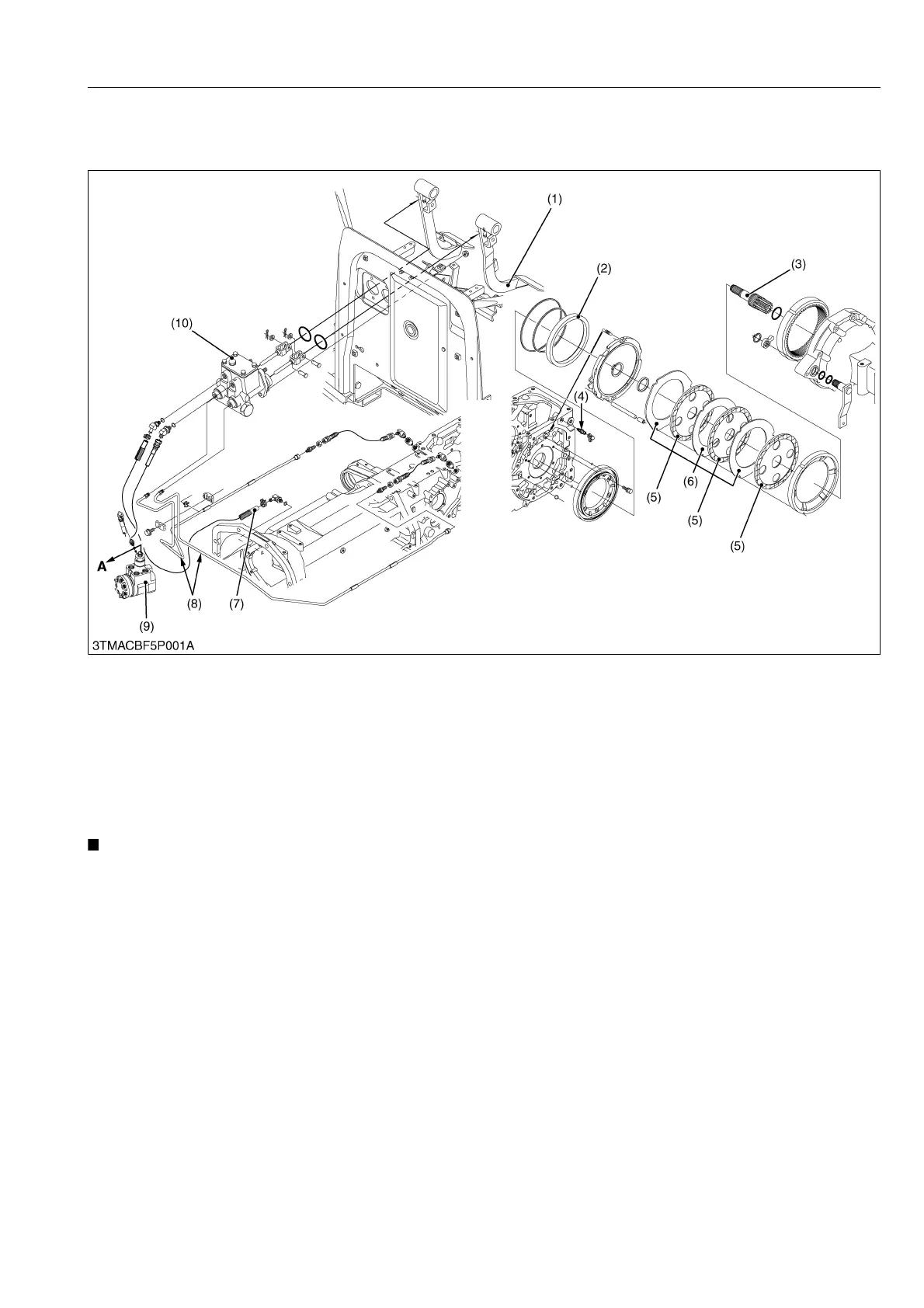 (1)

(2)

(3)

(10)

(4)

(5)

(6)

(5)

(5)

A

(8)

(7)

(9)

3TMACBF5P001A