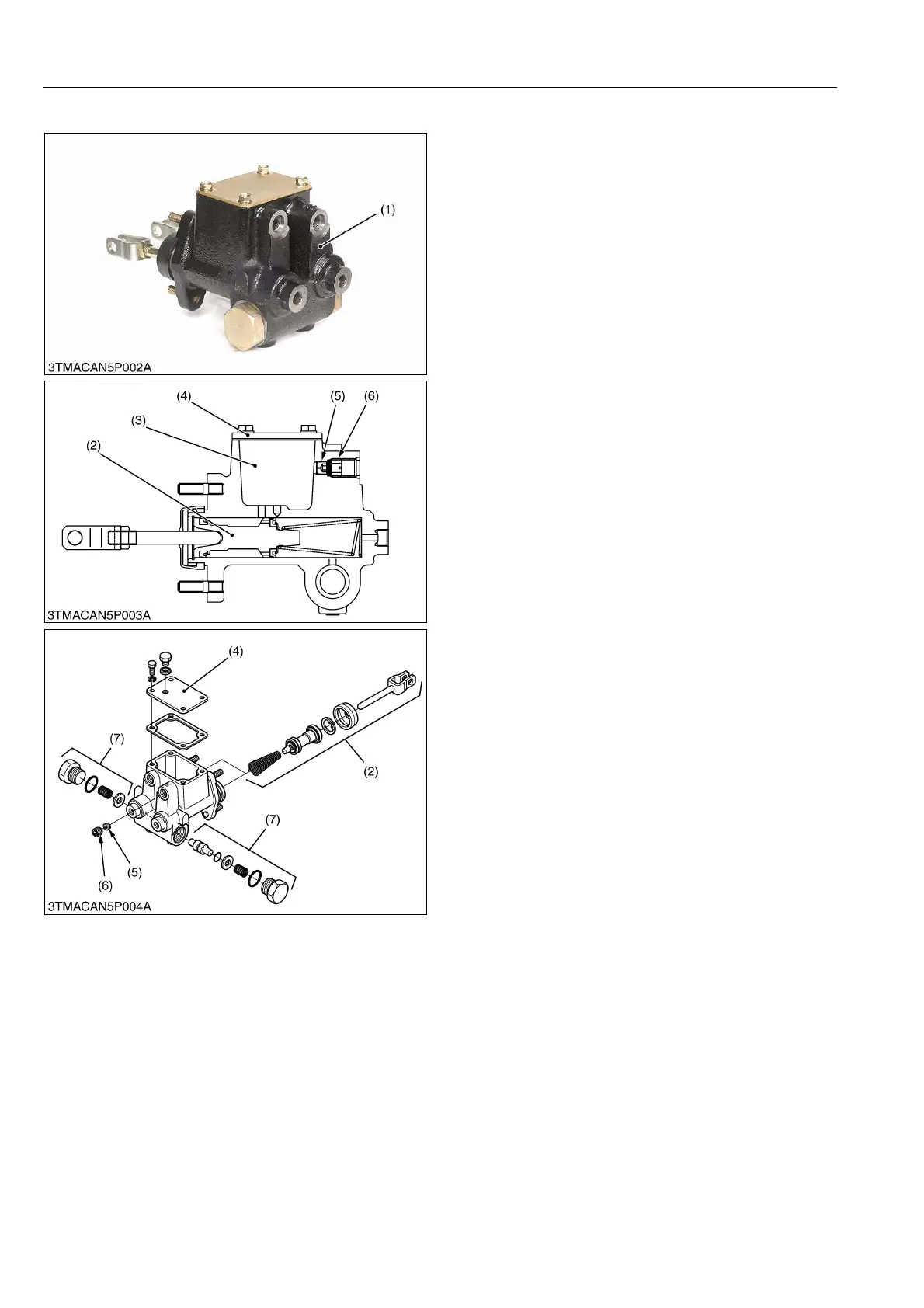 (1)

3TMACAN5P002A

(4)
(5)
(6)
(3)
(2)

3TMACAN5P003A

(4)
(7)
(2)
(7)
(5)
(6)

3TMACAN5P004A