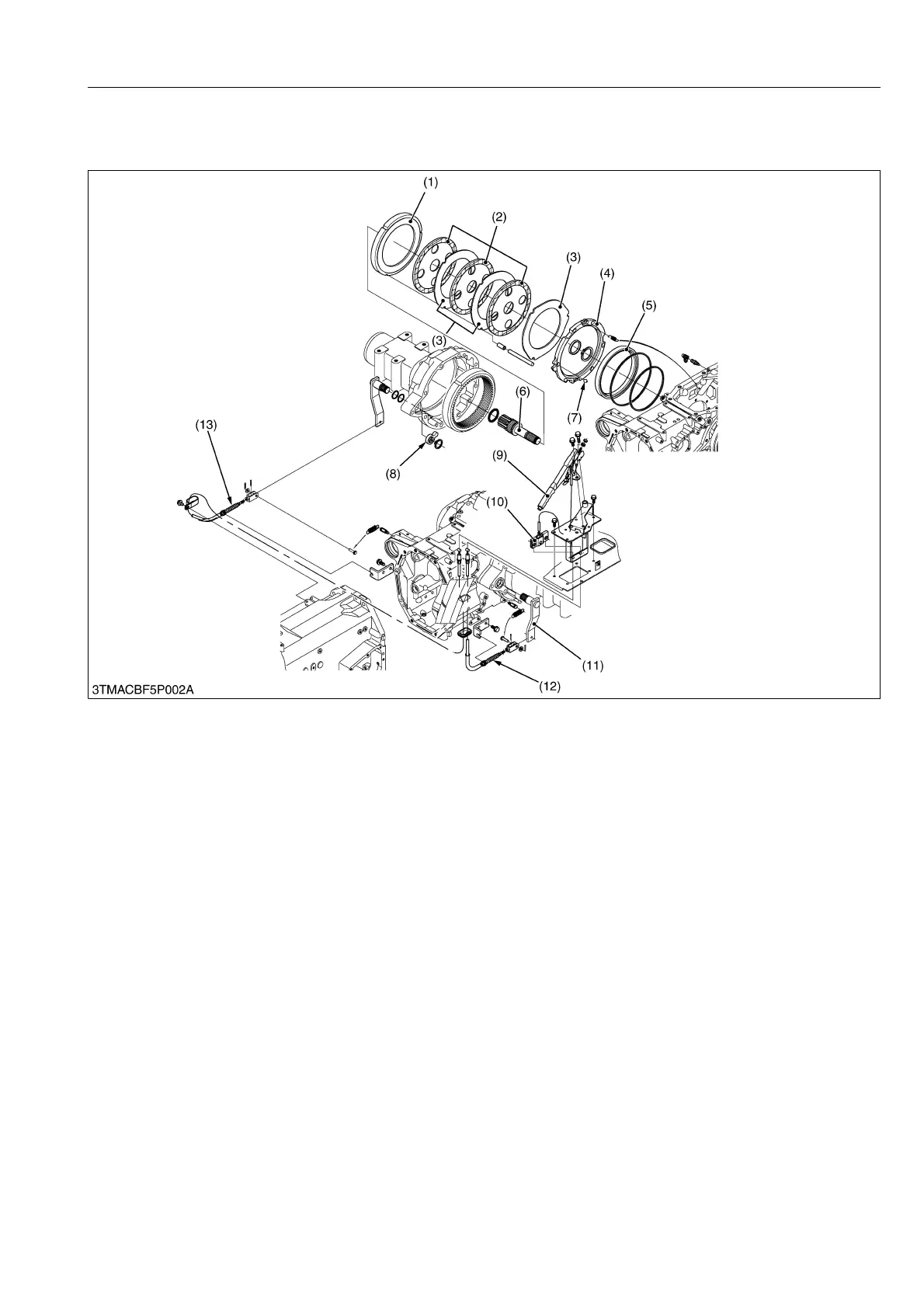 (1)
(2)
(3)
(4)
(5)
(3)
(6)
(7)
(13)
(8)
(9)
(10)
(11)
(12)
3TMACBF5P002A