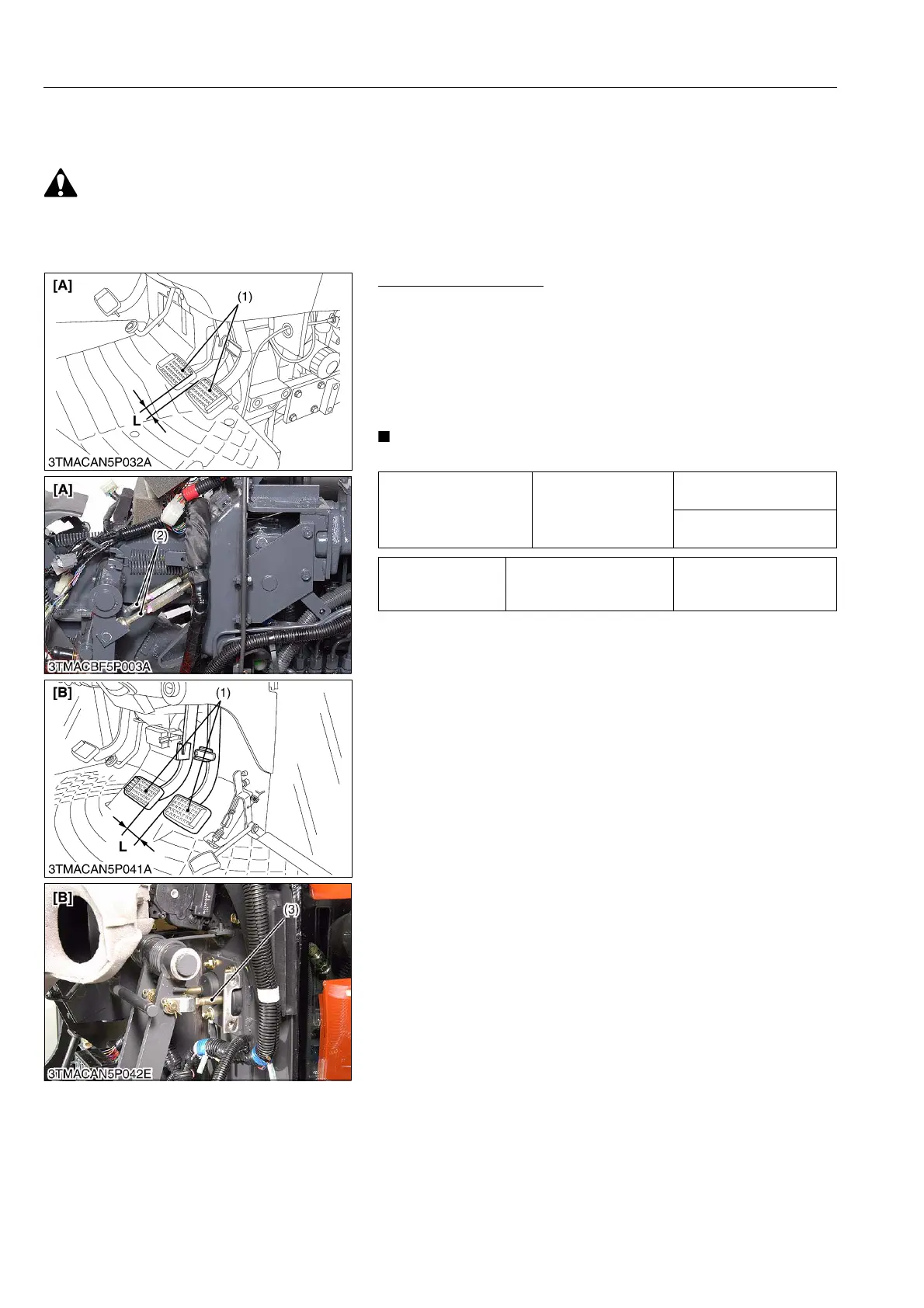 [A]

(1)

L

3TMACAN5P032A

[A]

(2)

3TMACBF5P003A

[B]

(1)

L

3TMACAN5P041A

[B]

(3)

3TMACAN5P042E