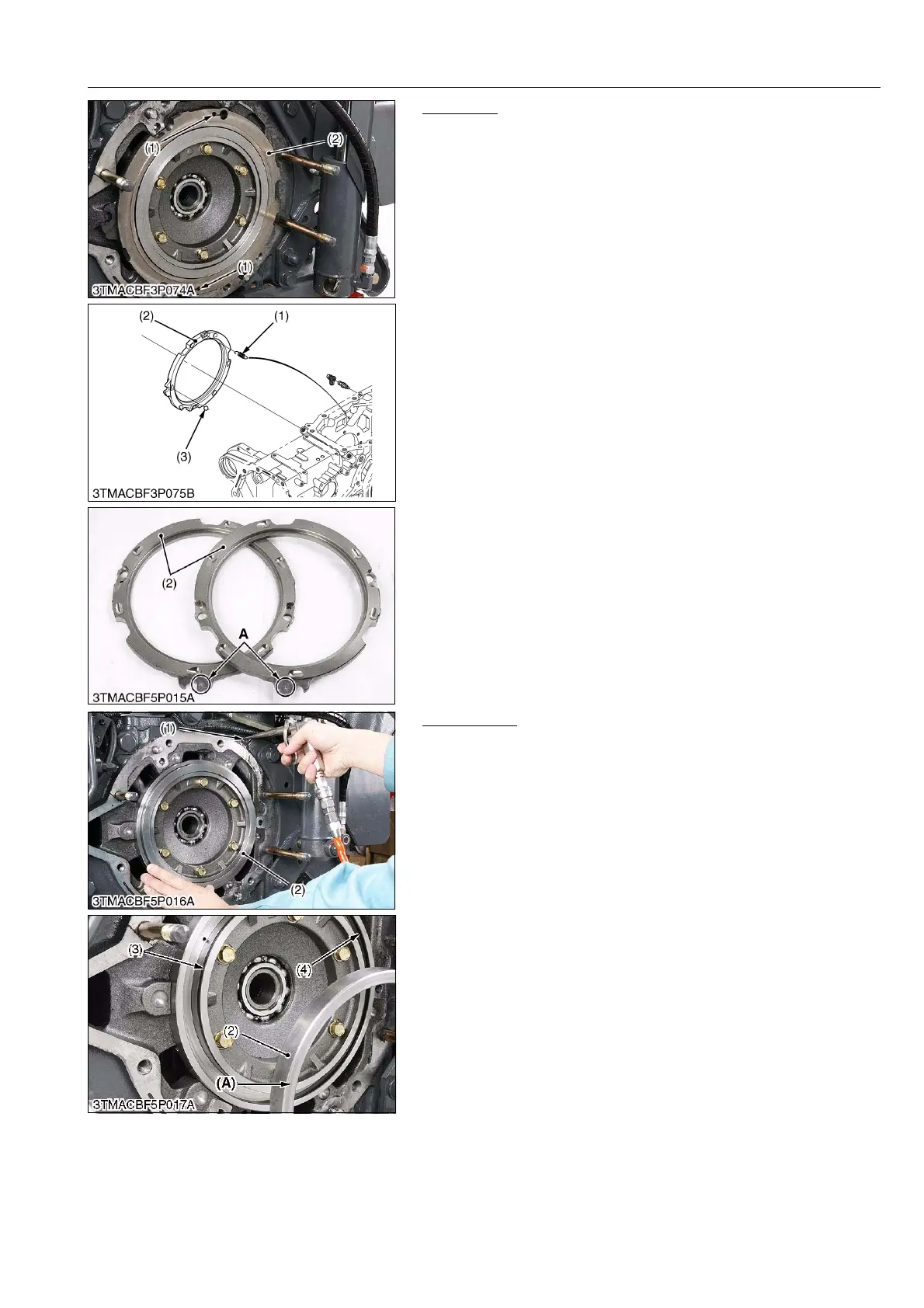 (1)

(2)

(1)

3TMACBF3P074A

(2)

(1)

(3)

3TMACBF3P075B

(2)

A

3TMACBF5P015A

(1)

(2)

3TMACBF5P016A

(3)

(4)

(2)

(A)

3TMACBF5P017A