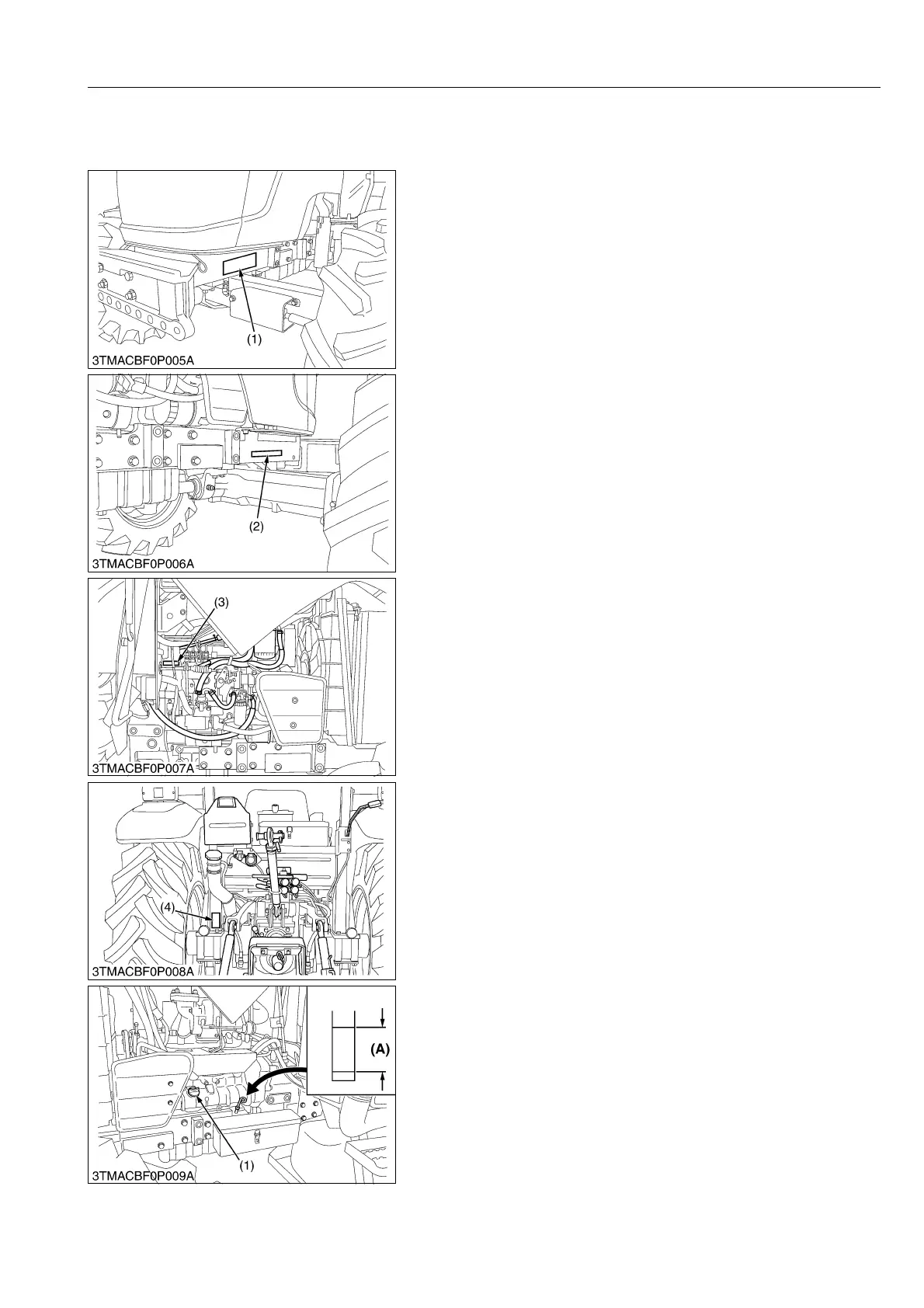 (1)

3TMACBF0P005A

(2)

3TMACBF0P006A

(3)

3TMACBF0P007A

(4)

3TMACBF0P008A

(A)

(1)

3TMACBF0P009A