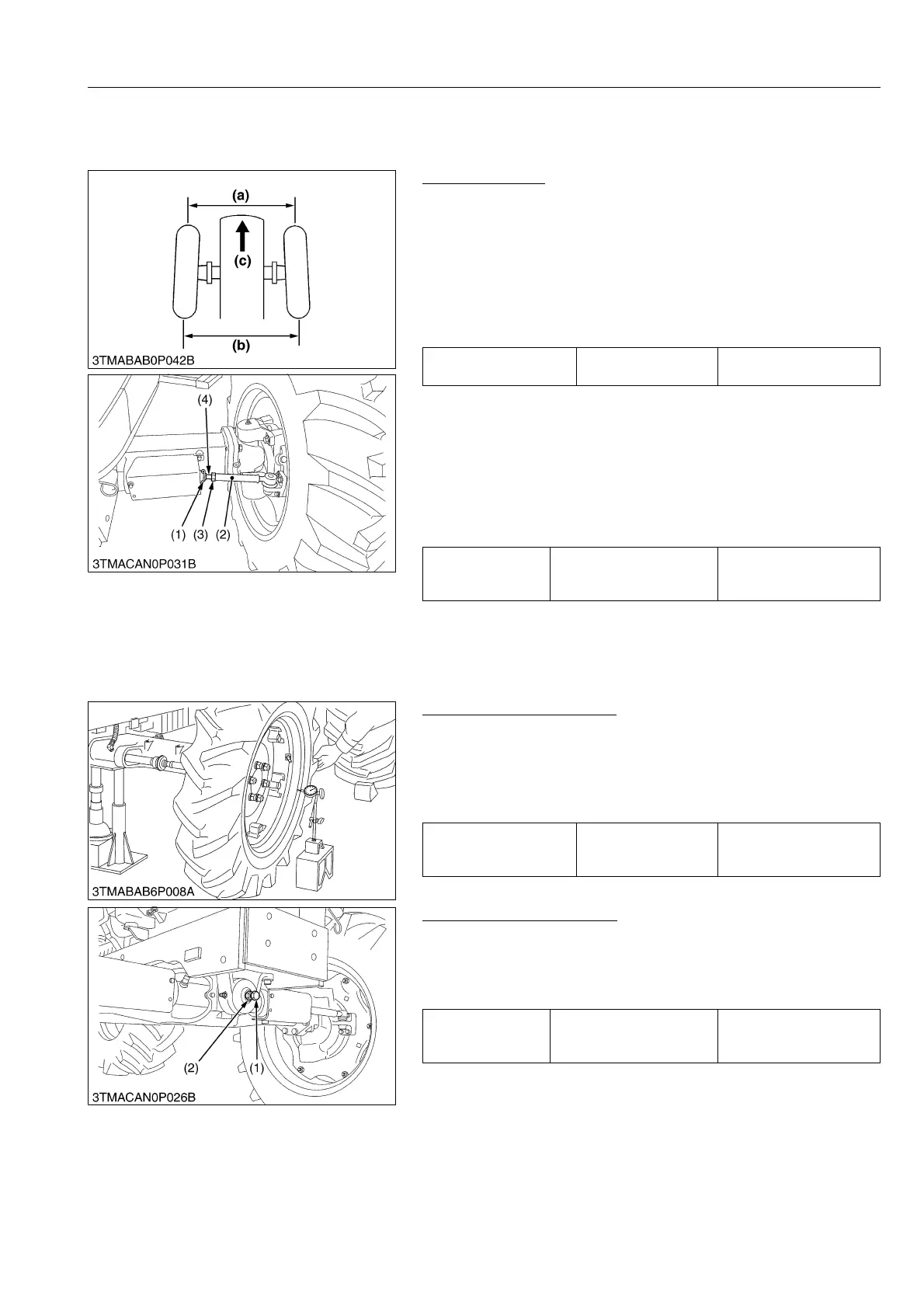 (a)

(c)

(b)

3TMABAB0P042B

(4)

(1) (3) (2)

3TMACAN0P031B

3TMABAB6P008A

(2) (1)

3TMACAN0P026B