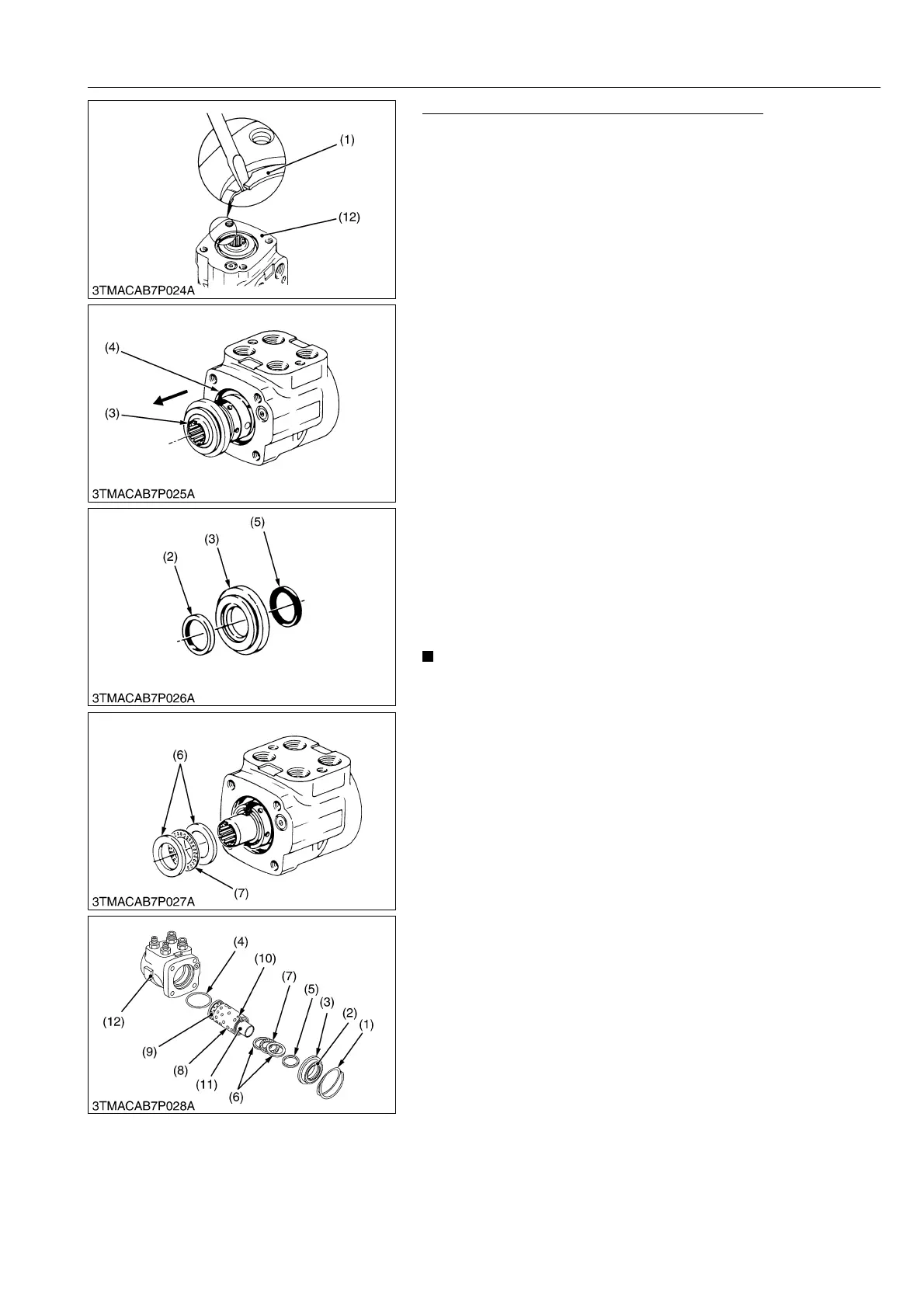 (1)

(12)

3TMACAB7P024A

(4)

(3)

3TMACAB7P025A

(5)

(3)

(2)

3TMACAB7P026A

(6)

(7)

3TMACAB7P027A

(4)

(10)

(7)

(5)

(3)

(2)

(1)

(12)

(9)

(8)

(11)

(6)

3TMACAB7P028A