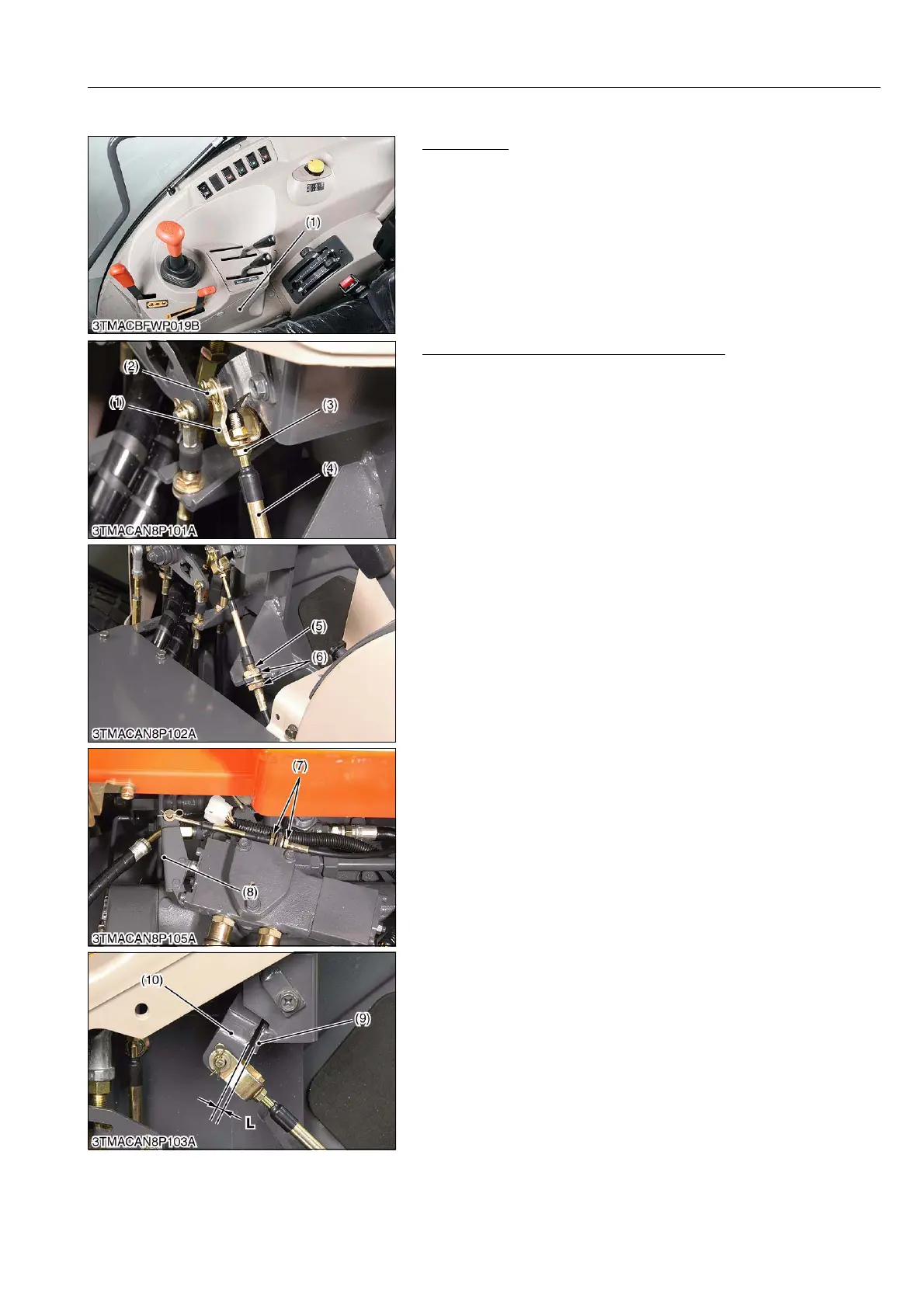 (1)

3TMACBFWP019B

(2)

(1)

(3)

(4)

3TMACAN8P101A

(5)

(6)

3TMACAN8P102A

(7)

(8)

3TMACAN8P105A

(10)

(9)

L

3TMACAN8P103A