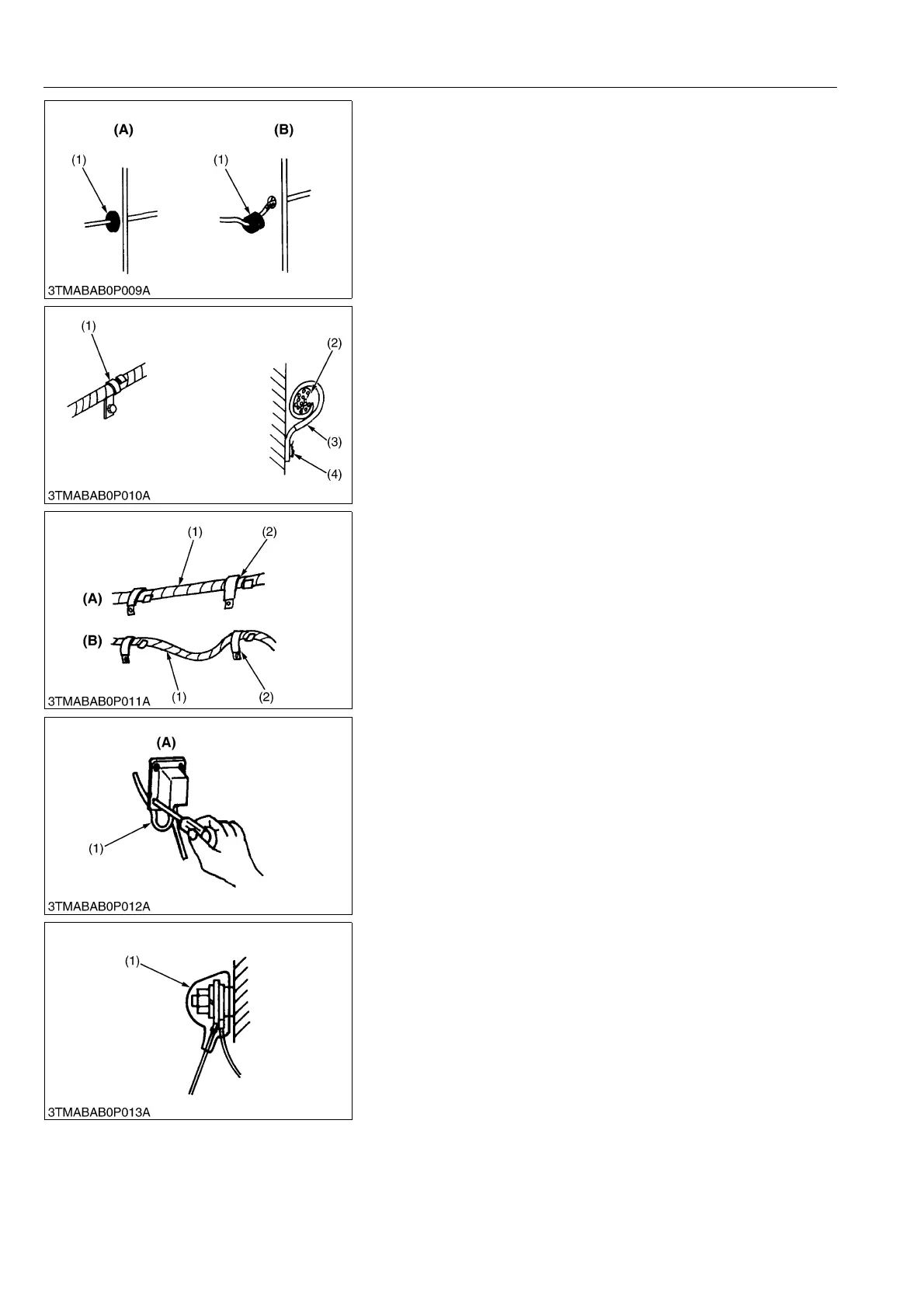 (A)
(B)
(1)
(1)
3TMABAB0P009A

(1)
(2)
(3)
(4)
3TMABAB0P010A

(1)
(2)
(A)
(B)
(1)
(2)
3TMABAB0P011A

(A)
(1)
3TMABAB0P012A

(1)
3TMABAB0P013A