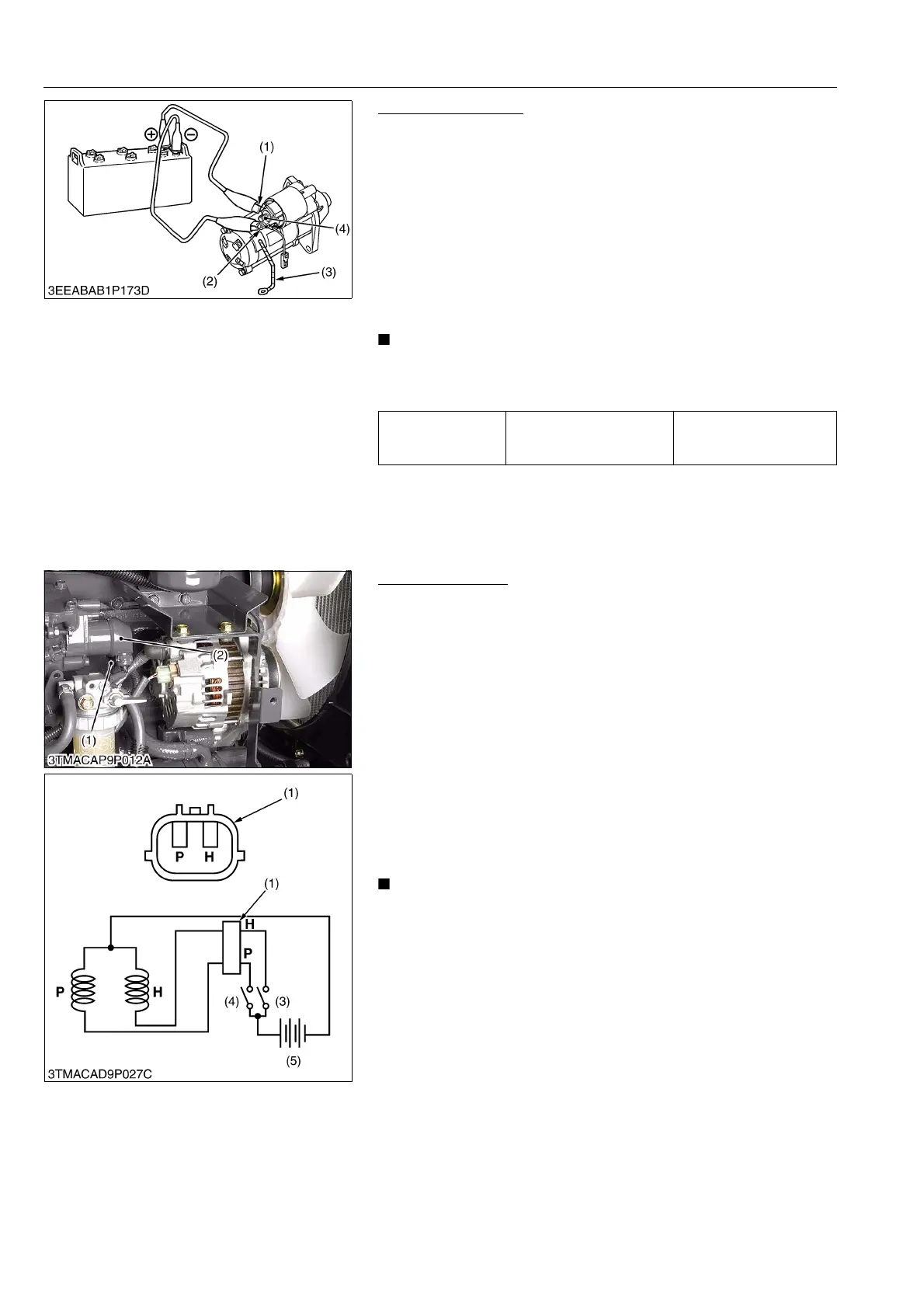 (1)

(4)

(2)

(3)

3EEABAB1P173D

(2)

(1)

3TMACAP9P012A

(1)

P H

(1)

H

P

P

H

(4)

(3)

(5)

3TMACAD9P027C