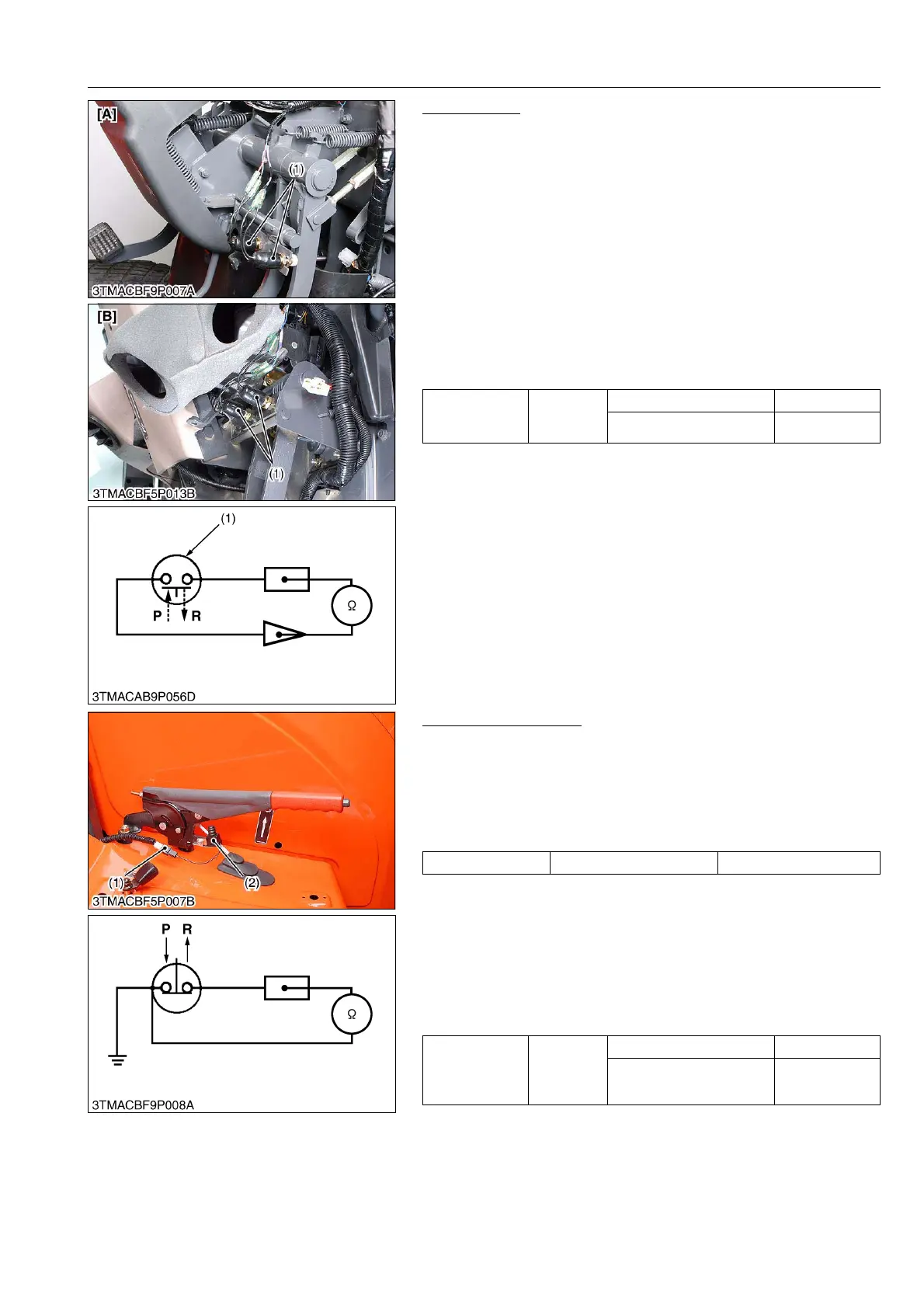 [A]

(1)

3TMACBF9P007A

[B]

(1)

3TMACBF5P013B

(1)

P

R

Ω

3TMACAB9P056D

(1)

(2)

3TMACBF5P007B

P

R

Ω

3TMACBF9P008A