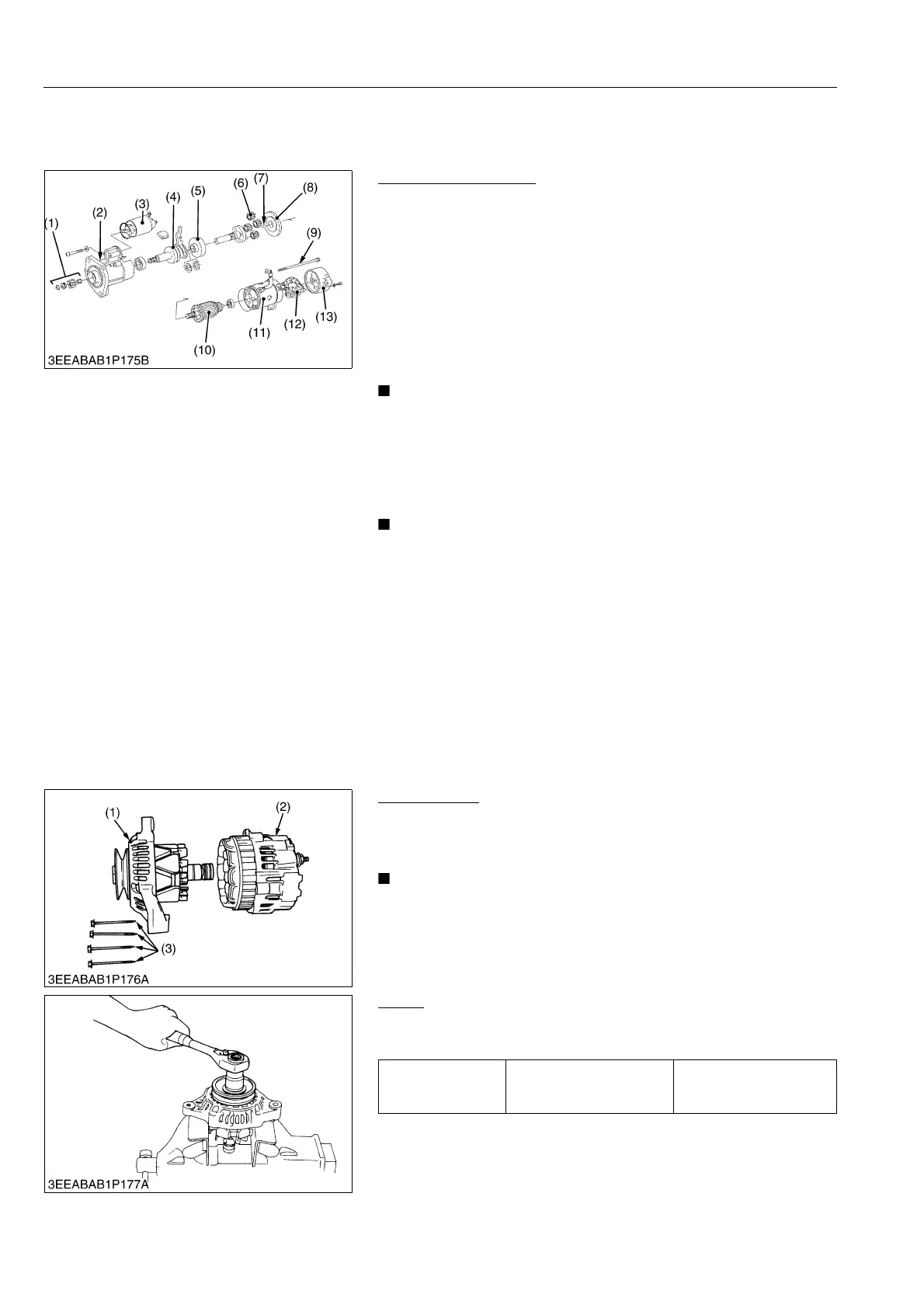 (1)
(2)
(3)
(4)
(5)
(6)
(7)
(8)
(9)
(10)
(11)
(12)
(13)
3EEABAB1P175B

(1)
(2)
(3)
3EEABAB1P176A

3EEABAB1P177A