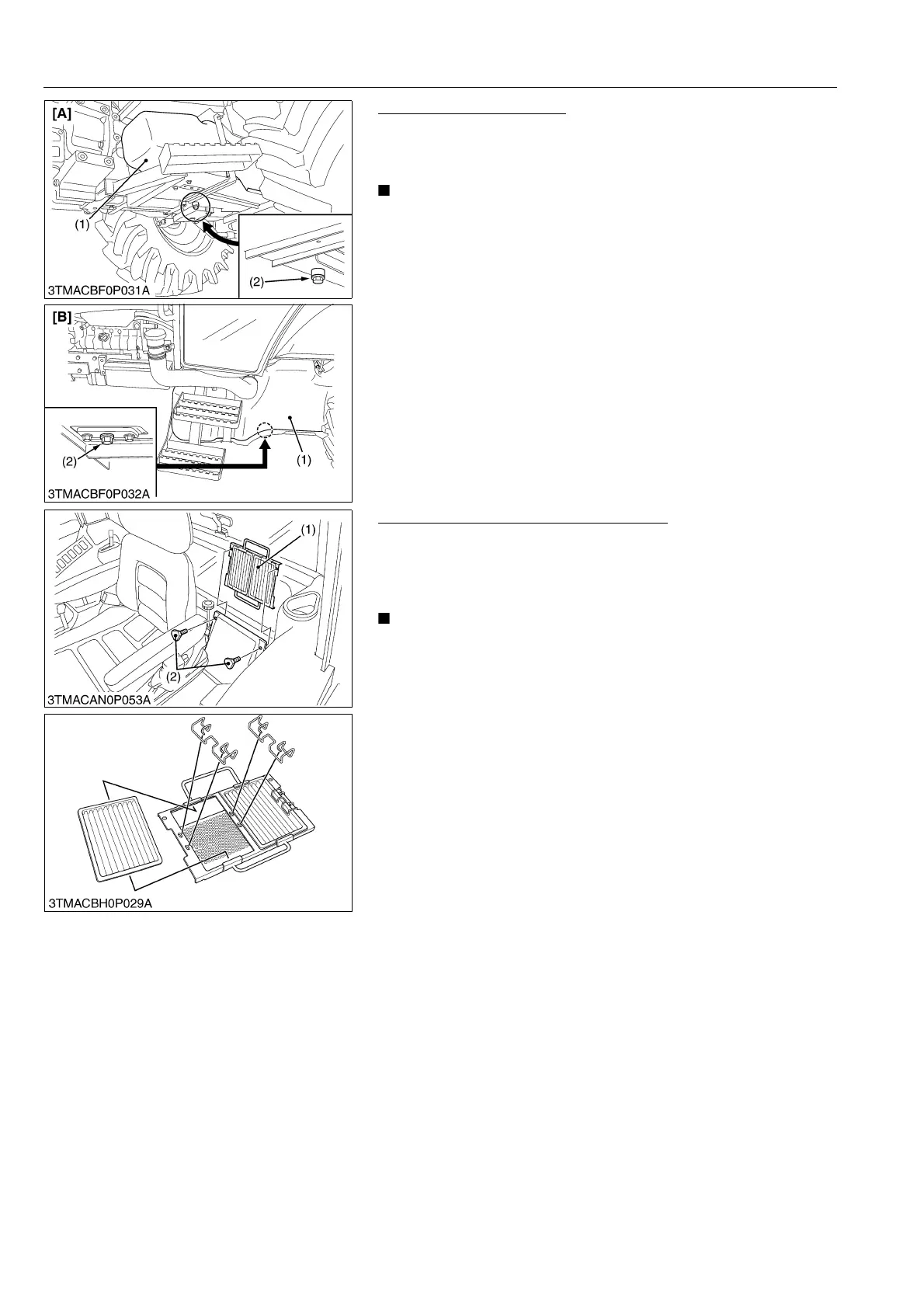 [A]

(1)

(2)

3TMACBF0P031A

[B]

(2)

(1)

3TMACBF0P032A

(1)

(2)

3TMACAN0P053A

3TMACBH0P029A