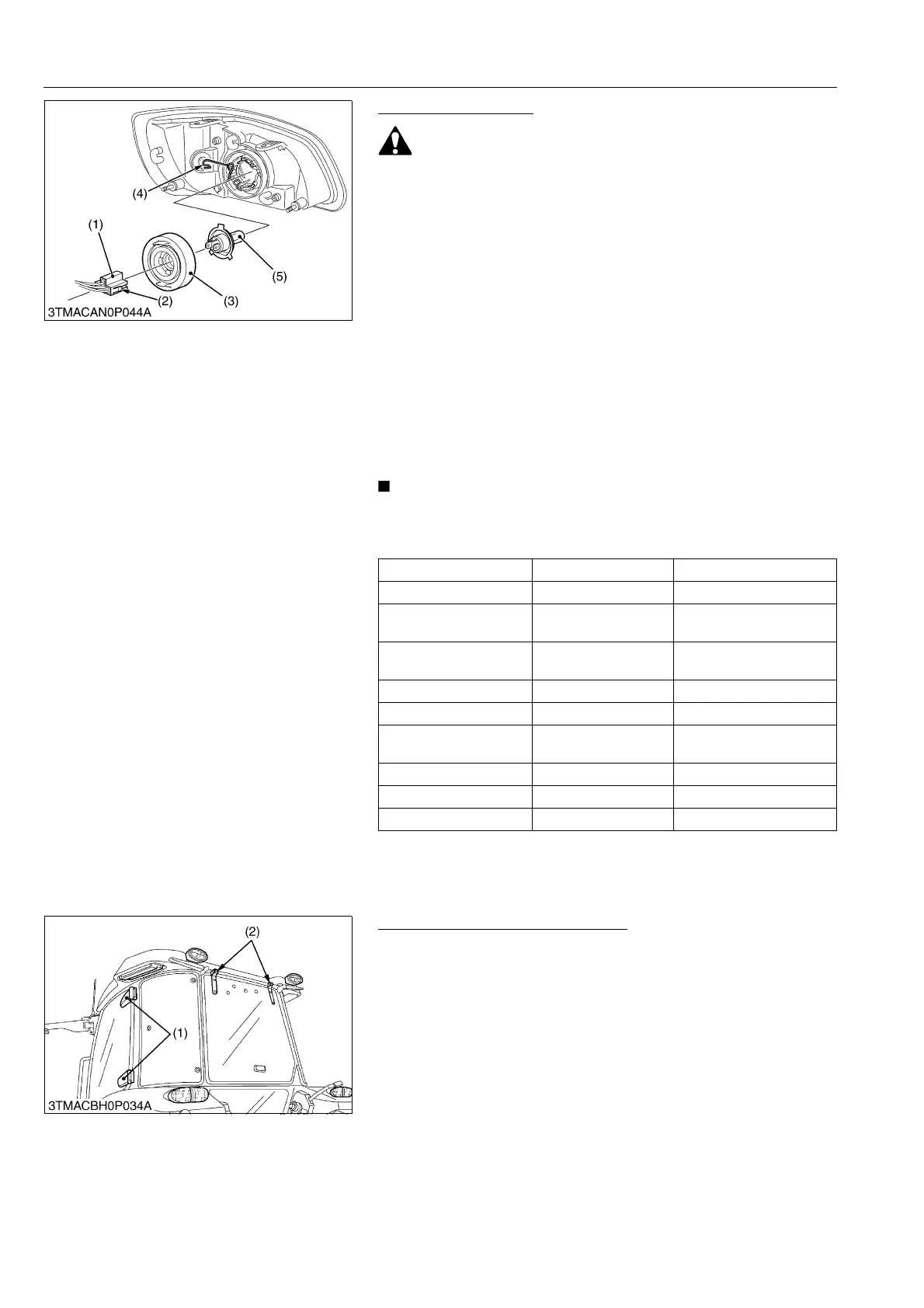 (4)
(1)
(5)
(2)
(3)
3TMACAN0P044A

(2)
(1)
3TMACBH0P034A