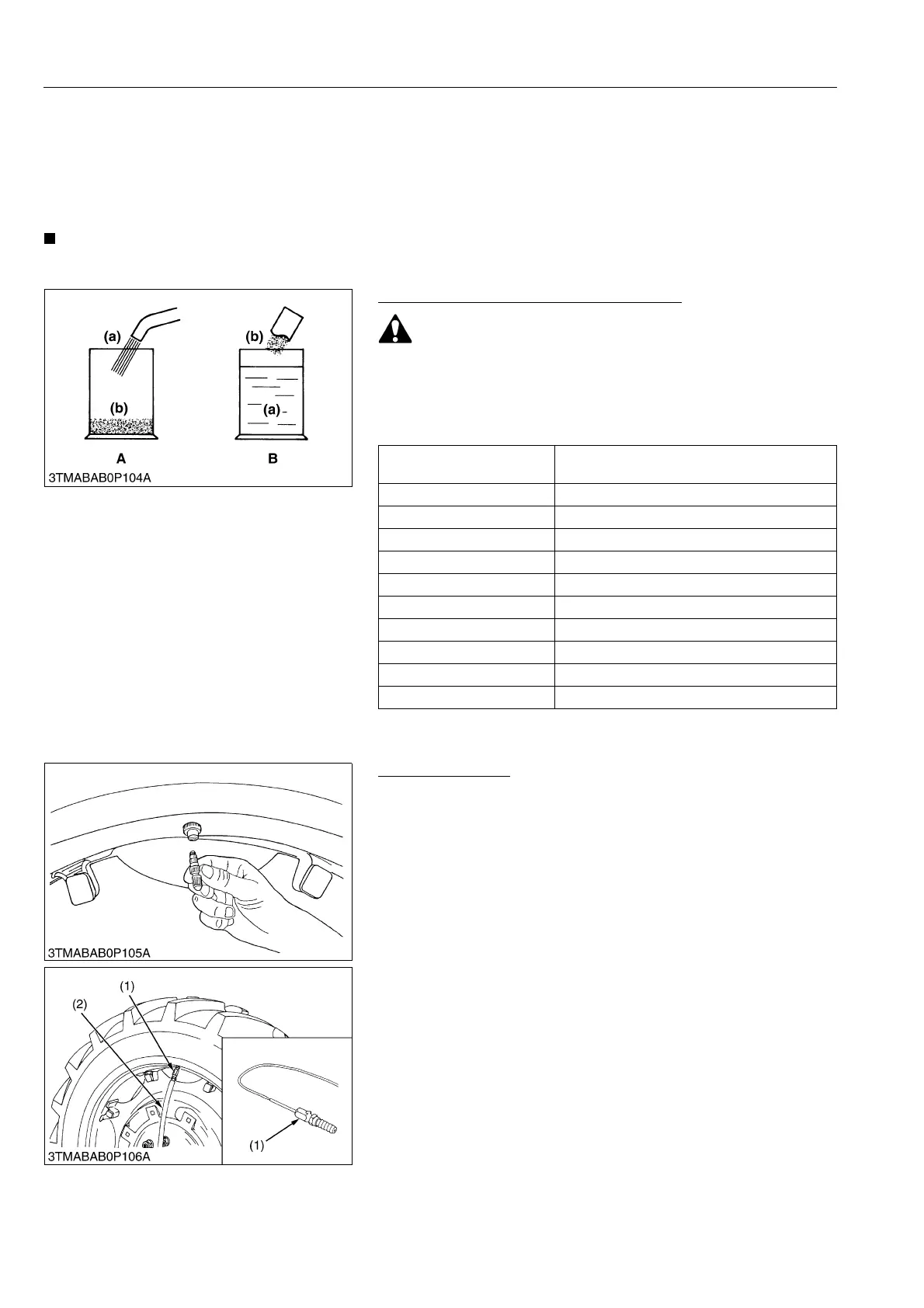 (a)

(b)

(b)

(a)

A

B

3TMABAB0P104A

3TMABAB0P105A

(1)

(2)

(1)

3TMABAB0P106A