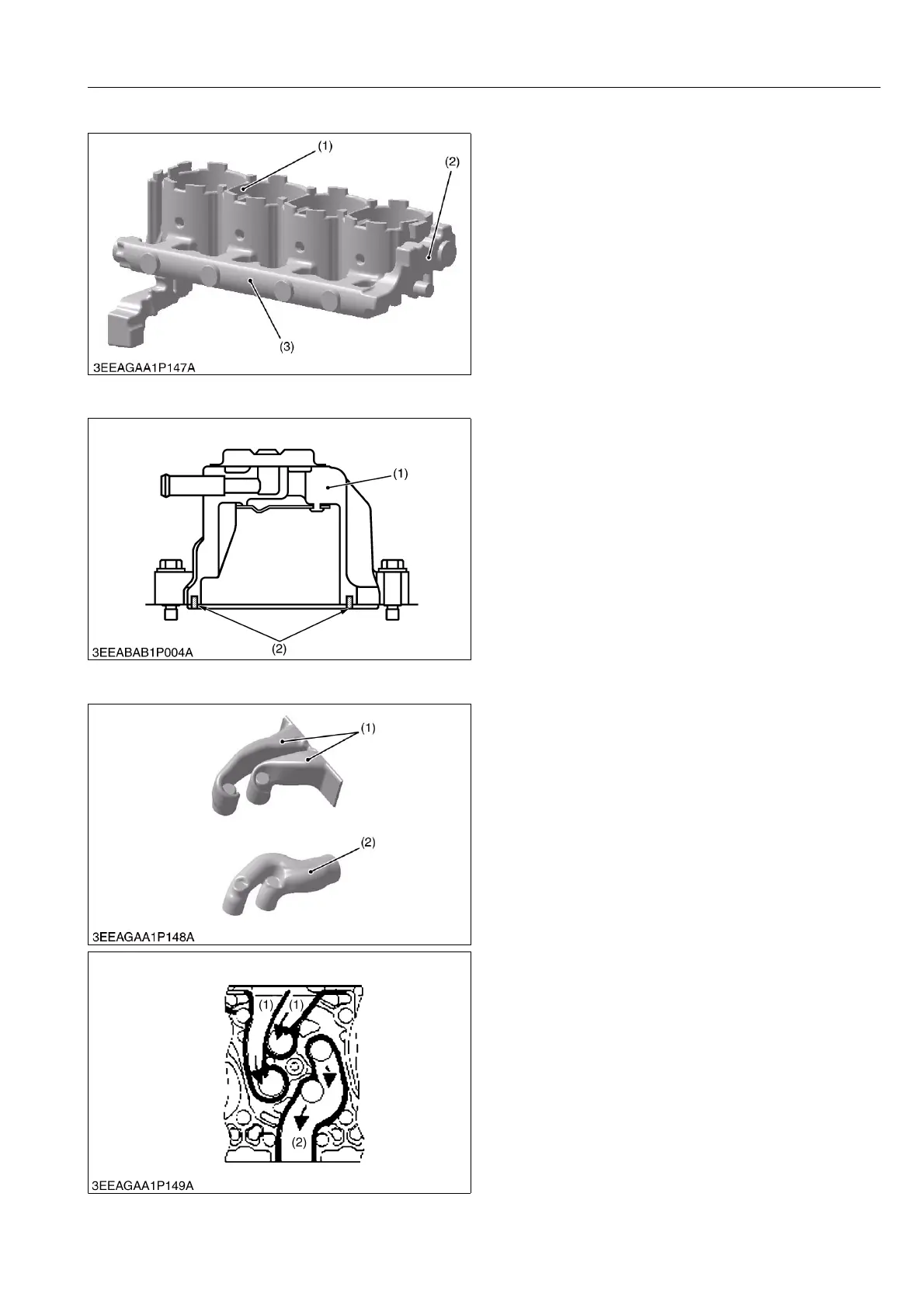 (1)

(2)

(3)

3EEAGAA1P147A

(1)

(2)

3EEABAB1P004A

(1)

(2)

3EEAGAA1P148A

(1) (1)

(2)

3EEAGAA1P149A