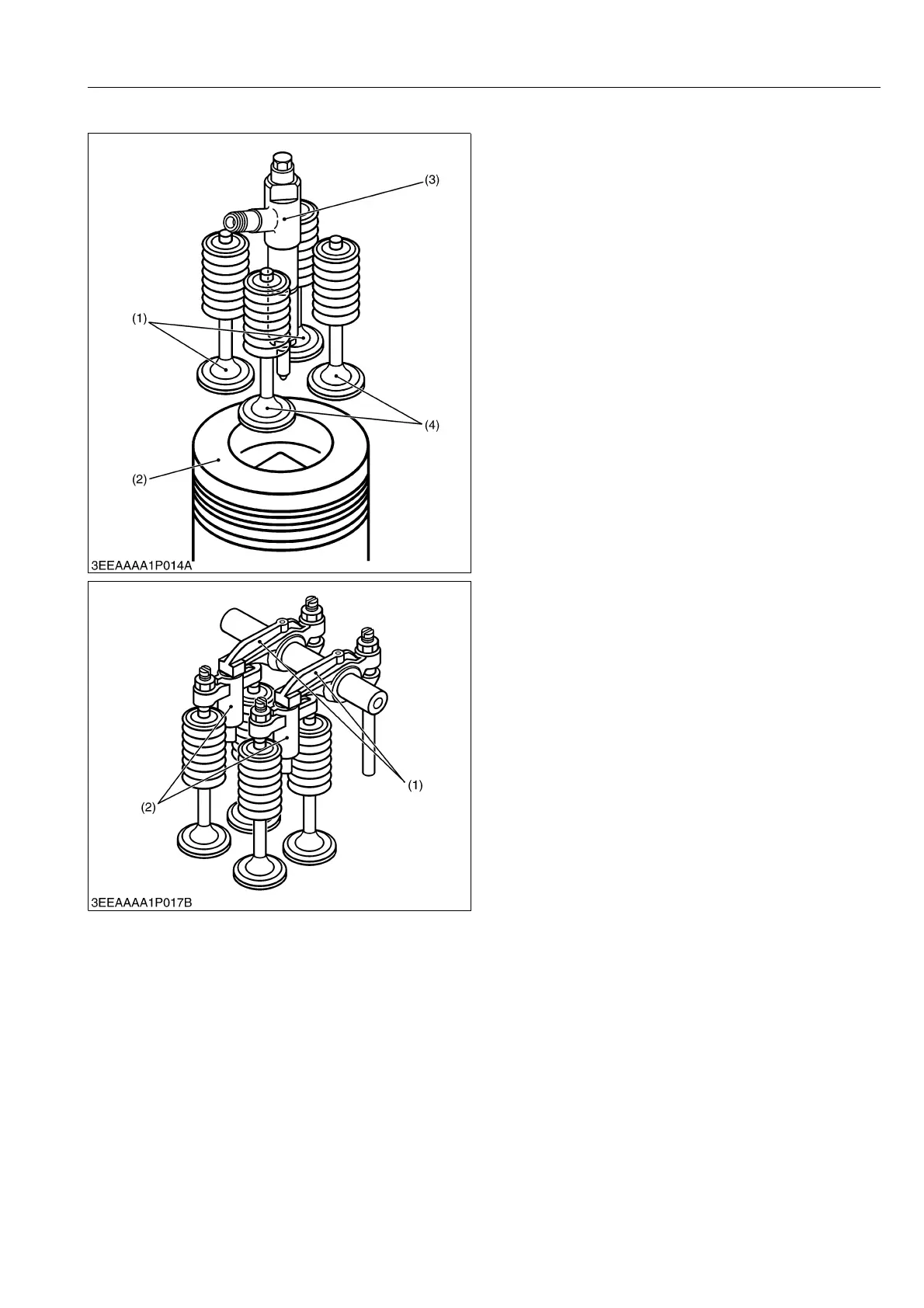 (3)

(1)

(4)

(2)

3EEAAAA1P014A

(1)

(2)

3EEAAAA1P017B