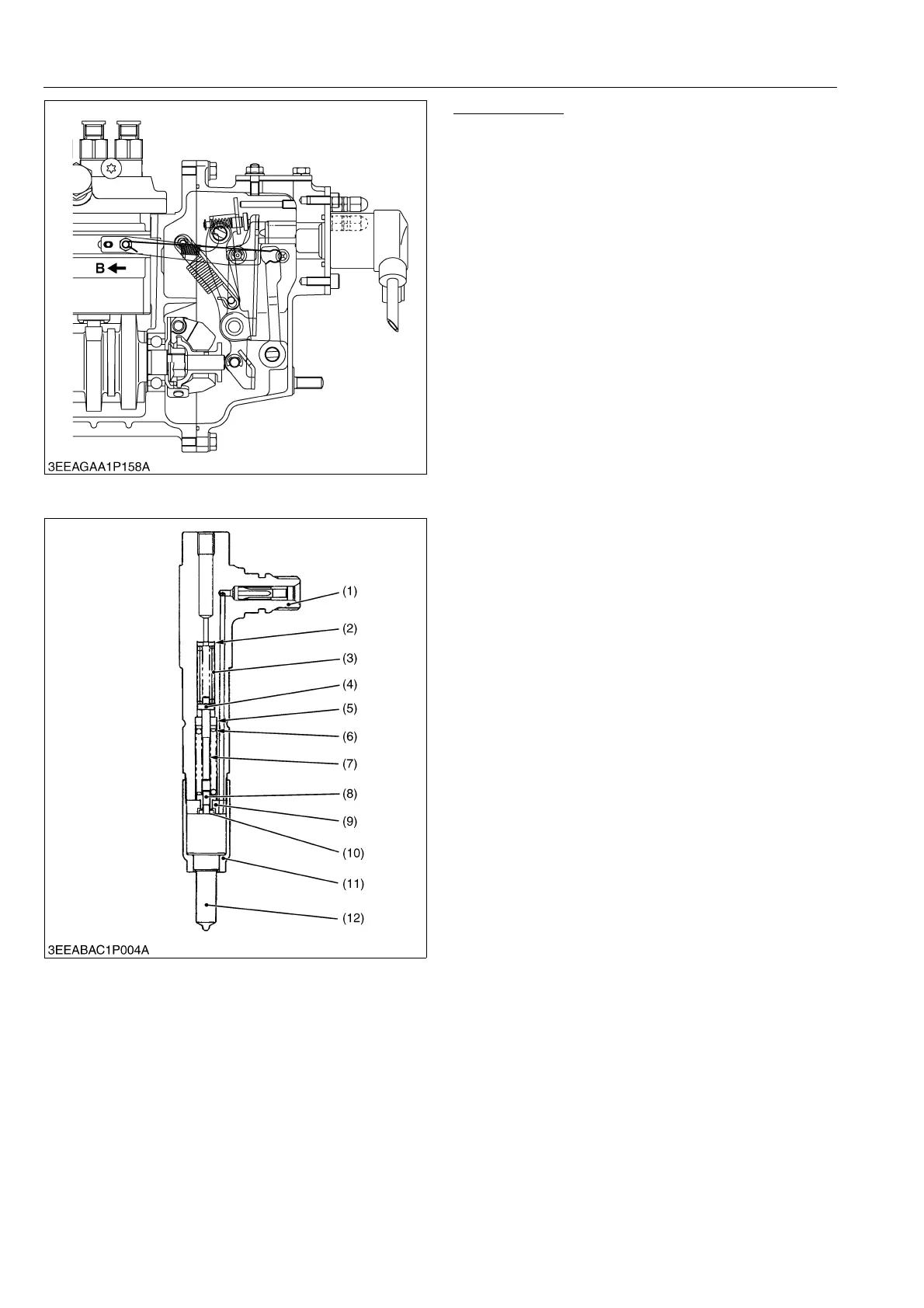 B

3EEAGAA1P158A

(1)
(2)
(3)
(4)
(5)
(6)
(7)
(8)
(9)
(10)
(11)
(12)

3EEABAC1P004A