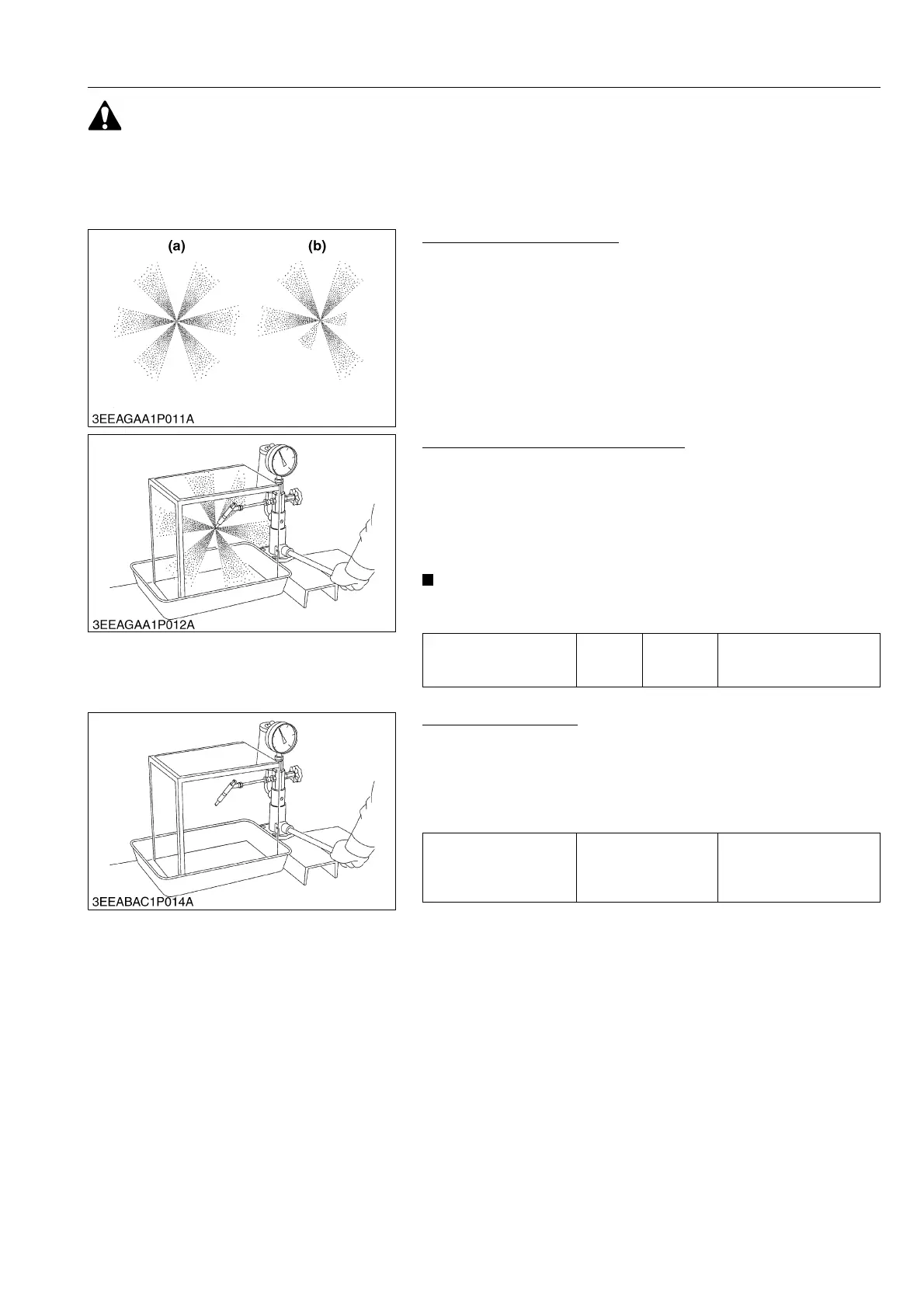 (a)

(b)

3EEAGAA1P011A

3EEAGAA1P012A

3EEABAC1P014A