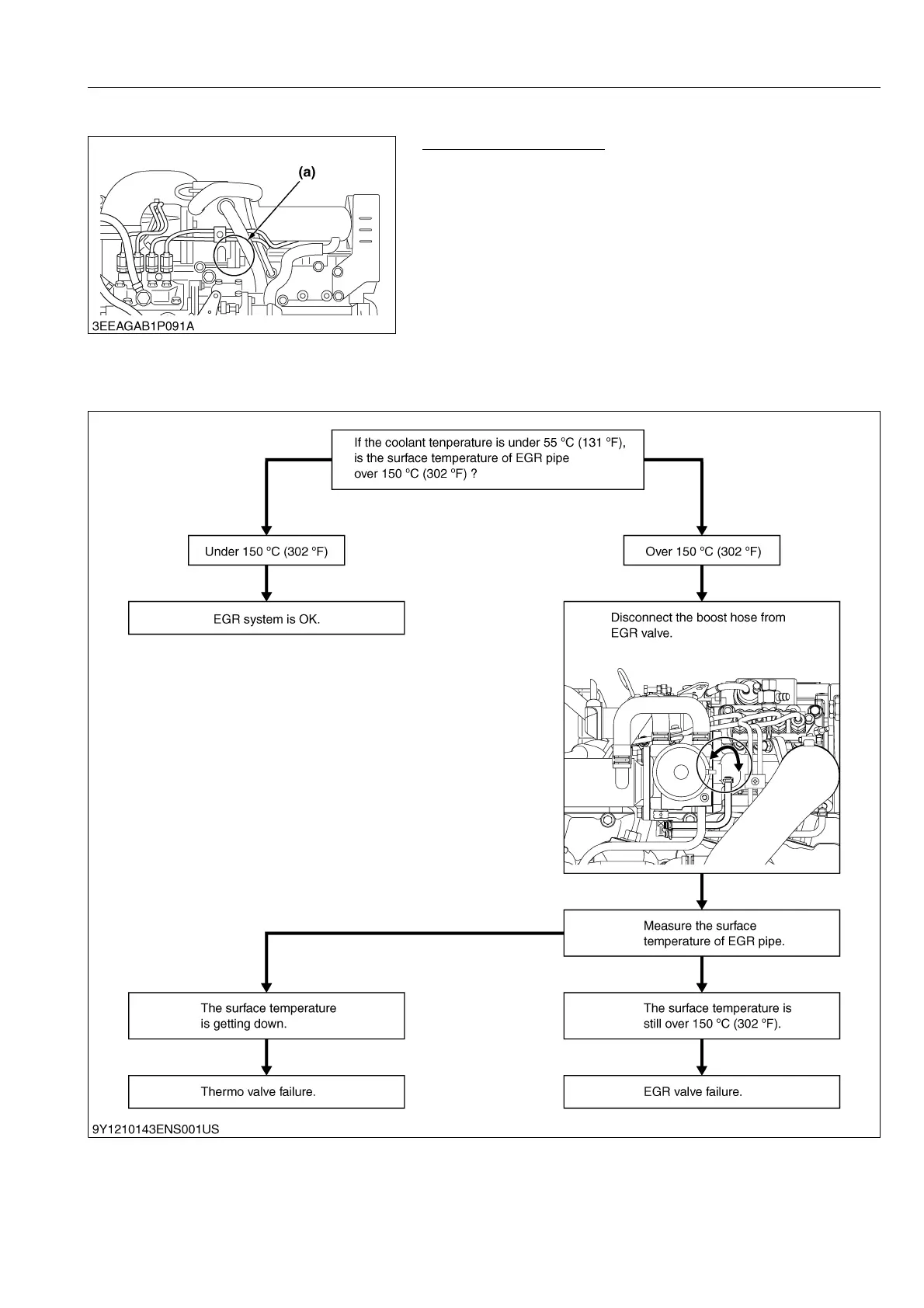 (a)

3EEAGAB1P091A

If the coolant tenperature is under 55 °C (131 °F), is the surface temperature of EGR pipe over 150 °C (302 °F) ?

Under 150 °C (302 °F)

Over 150 °C (302 °F)

EGR system is OK.

Disconnect the boost hose from EGR valve.

Measure the surface temperature of EGR pipe.

The surface temperature is getting down.

The surface temperature is still over 150 °C (302 °F).

Thermo valve failure.

EGR valve failure.

9Y1210143ENS001US