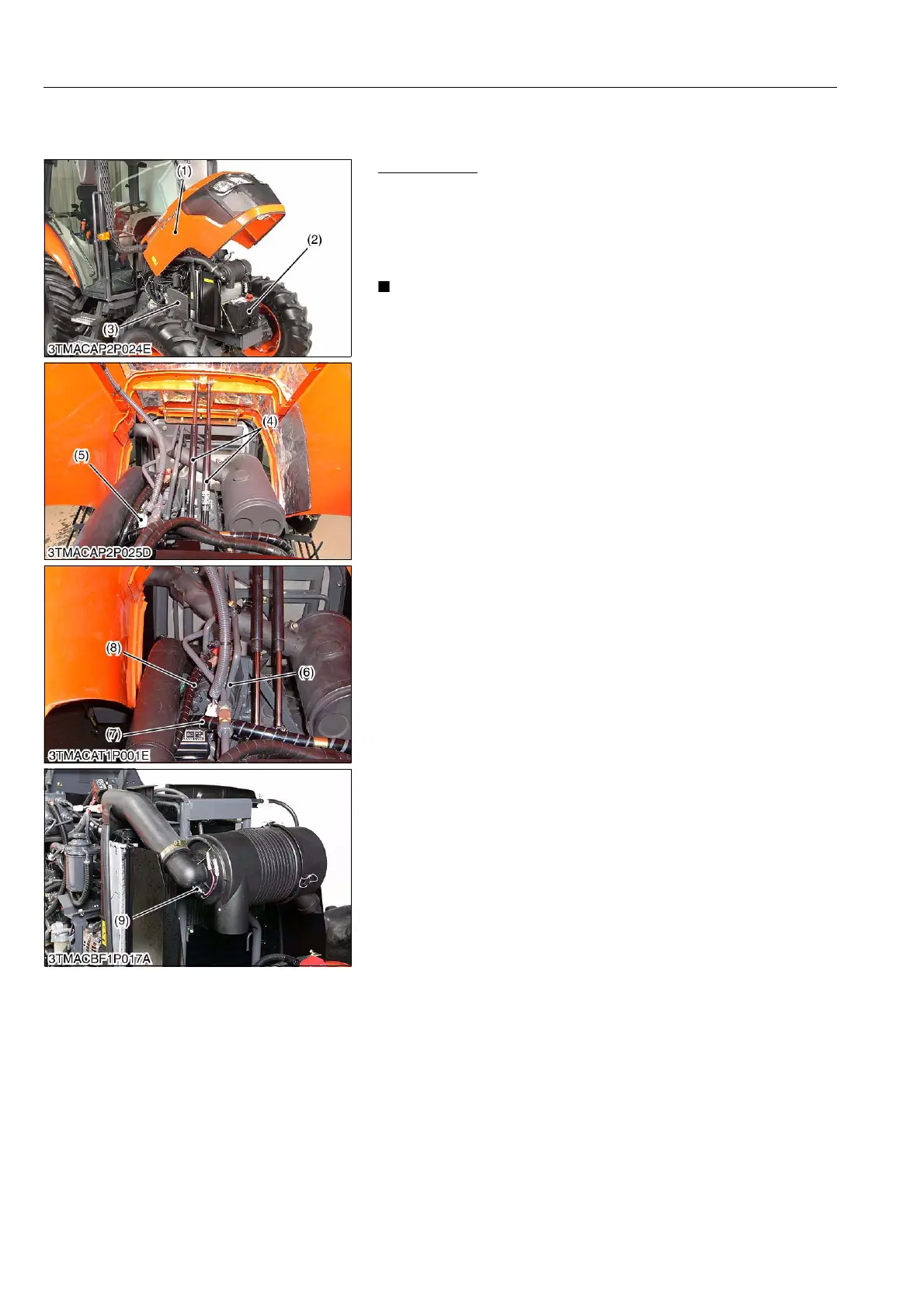 (1)
(2)
(3)
3TMACAP2P024E
(4)
(5)
3TMACAP2P025D
(8)
(6)
(7)
3TMACAT1P001E
(9)
3TMACBF1P017A