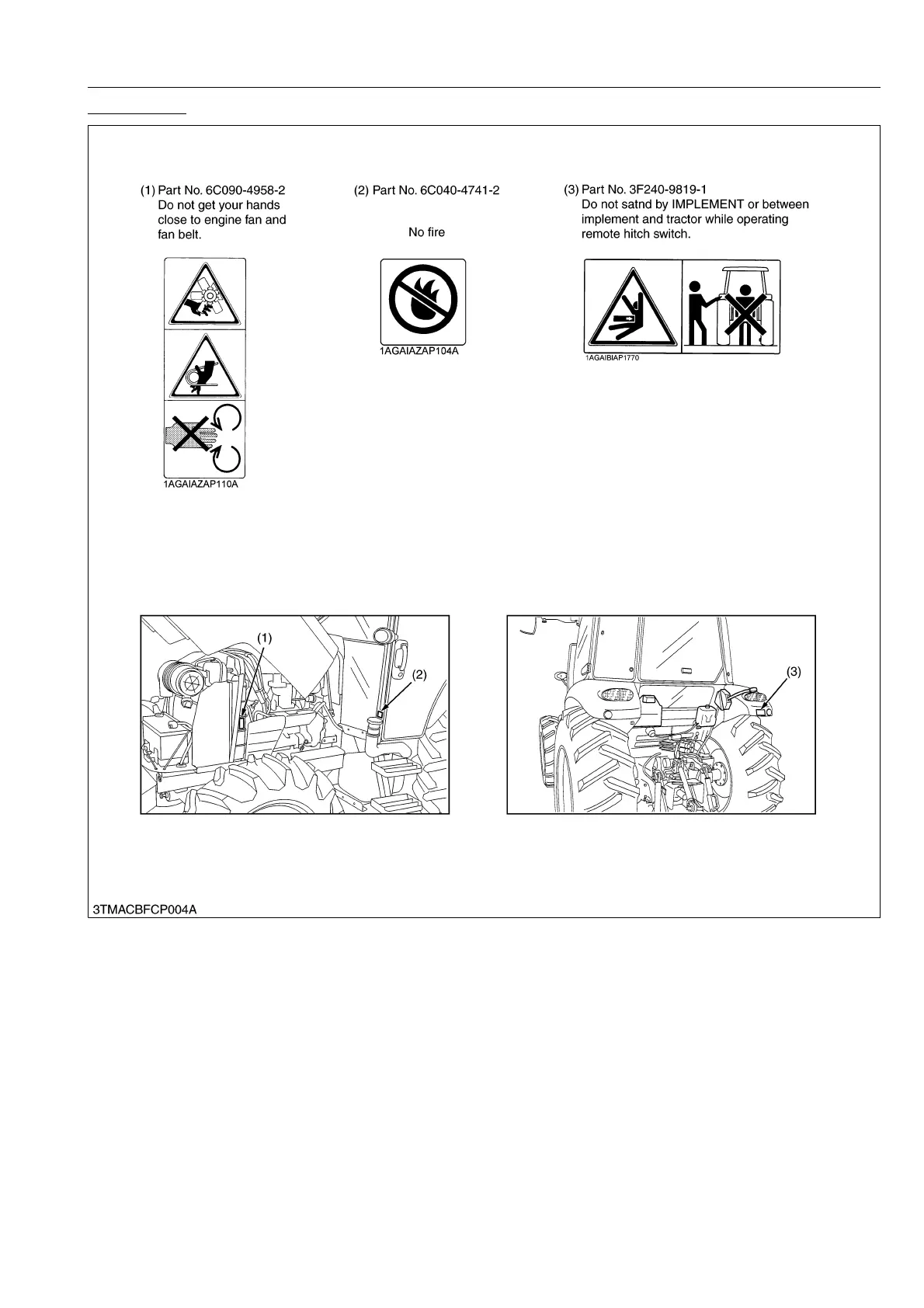 (1) Part No. 6C090-4958-2
Do not get your hands close to engine fan and fan belt.

1AGAIAZAP110A

(2) Part No. 6C040-4741-2

No fire

1AGAIAZAP104A

(3) Part No. 3F240-9819-1
Do not satnd by IMPLEMENT or between implement and tractor while operating remote hitch switch.

1AGAIBIAP1770

(1)

(2)

(3)

3TMACBFCP004A