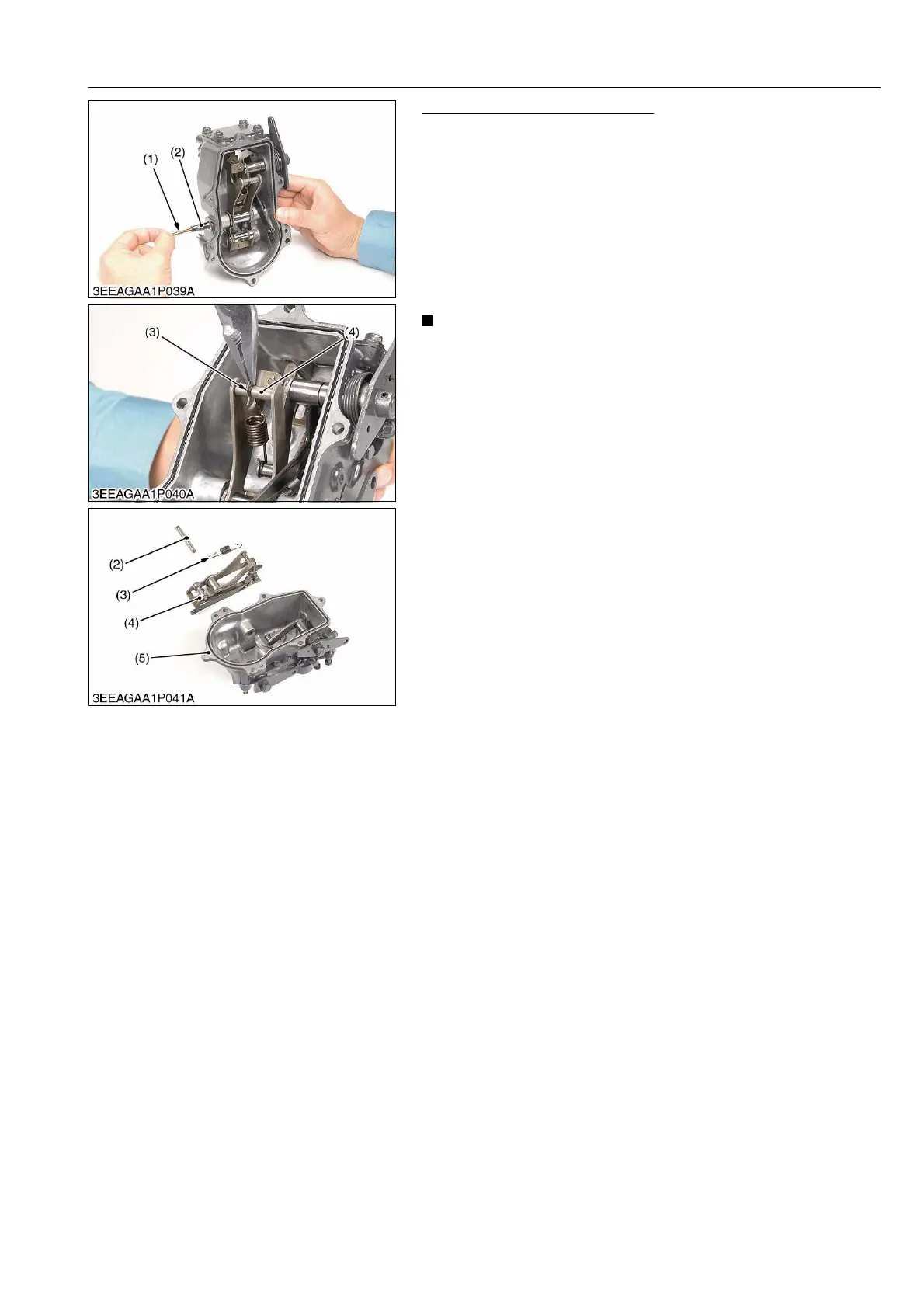 (1)
(2)
3EEAGAA1P039A

(3)
(4)
3EEAGAA1P040A

(2)
(3)
(4)
(5)
3EEAGAA1P041A