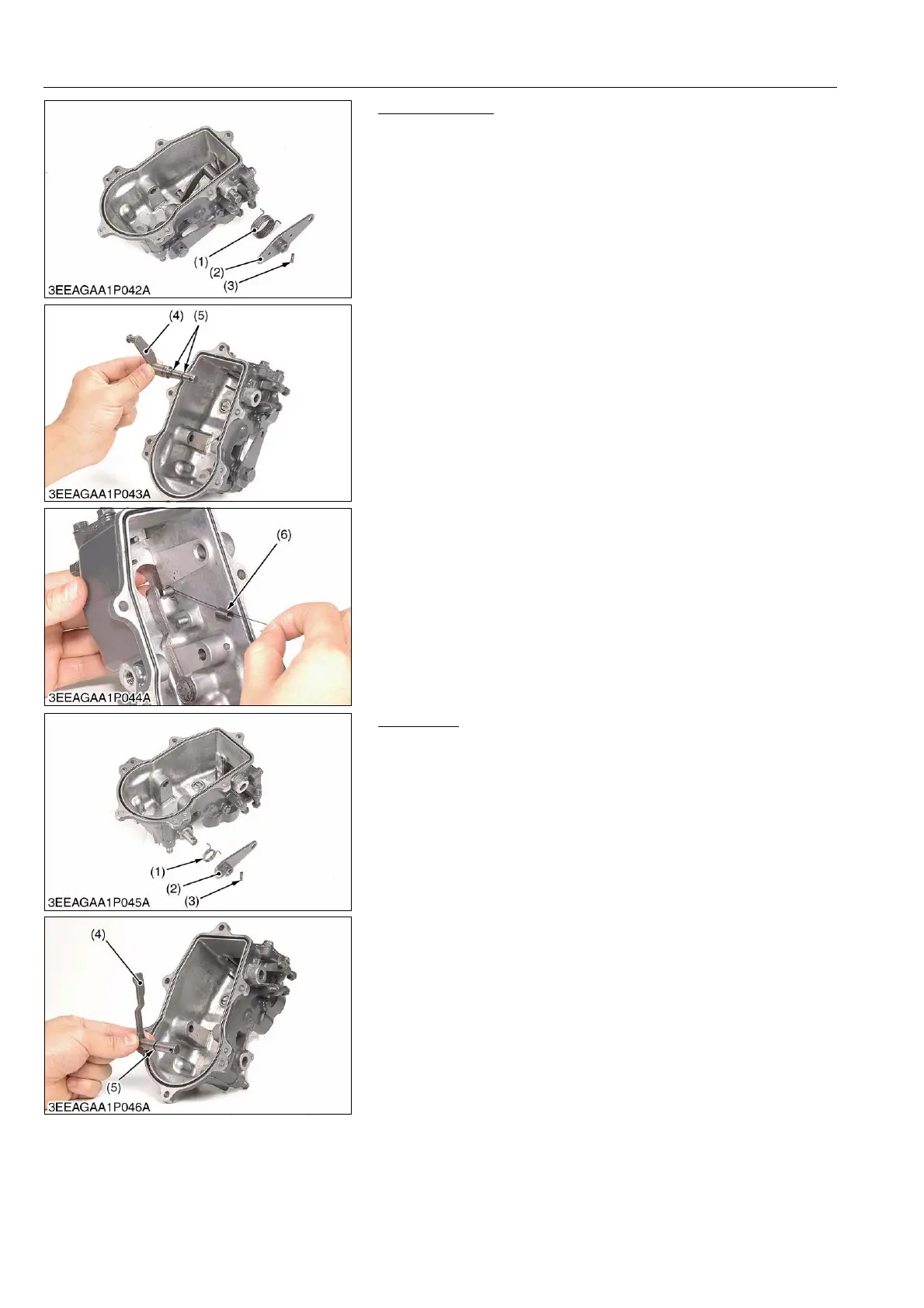 (1)
(2)
(3)
3EEAGAA1P042A

(4) (5)
3EEAGAA1P043A

(6)
3EEAGAA1P044A

(1)
(2)
(3)
3EEAGAA1P045A

(4)
(5)
3EEAGAA1P046A