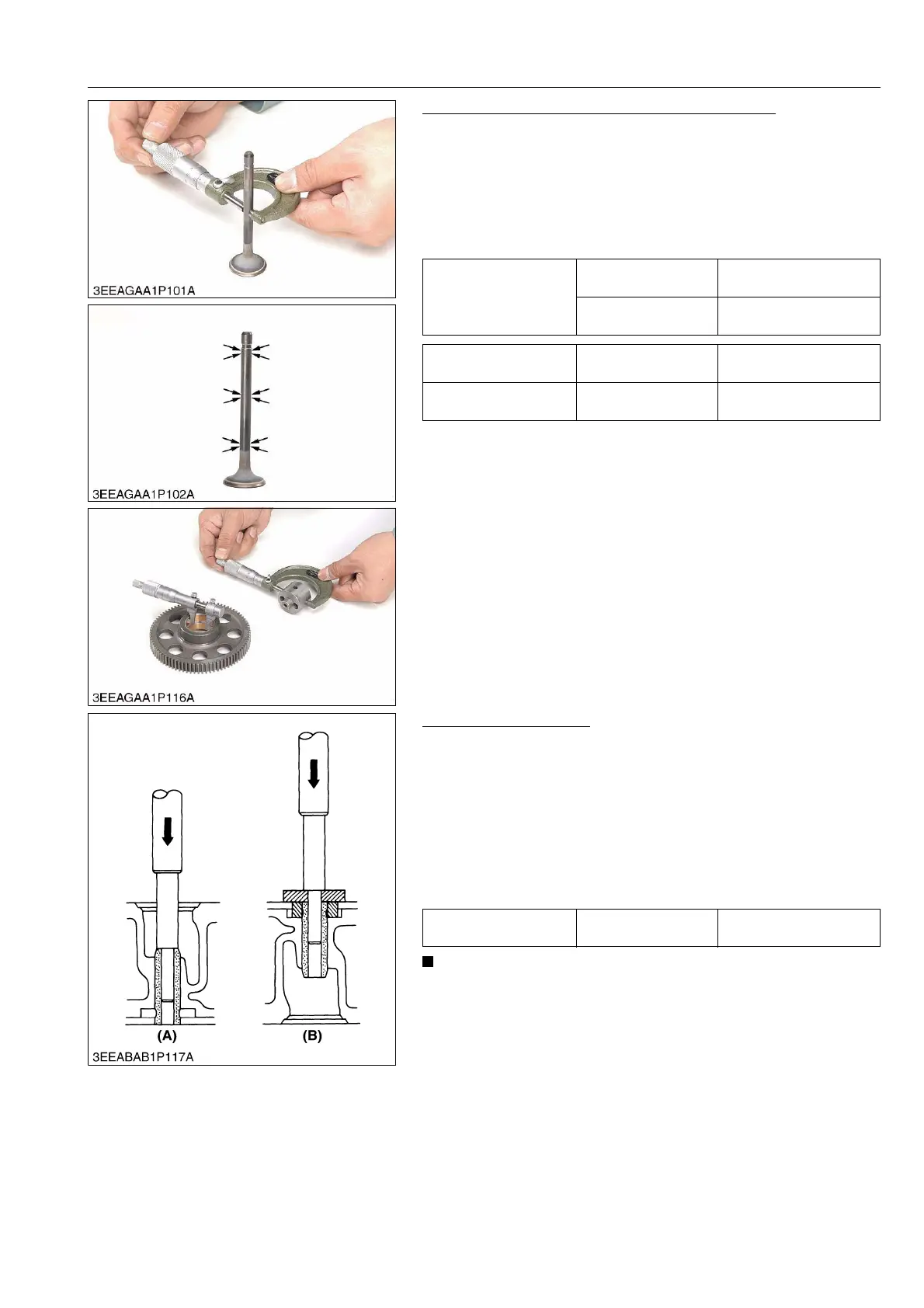 3EEAGAA1P101A

3EEAGAA1P102A

3EEAGAA1P116A

(A)

(B)

3EEABAB1P117A