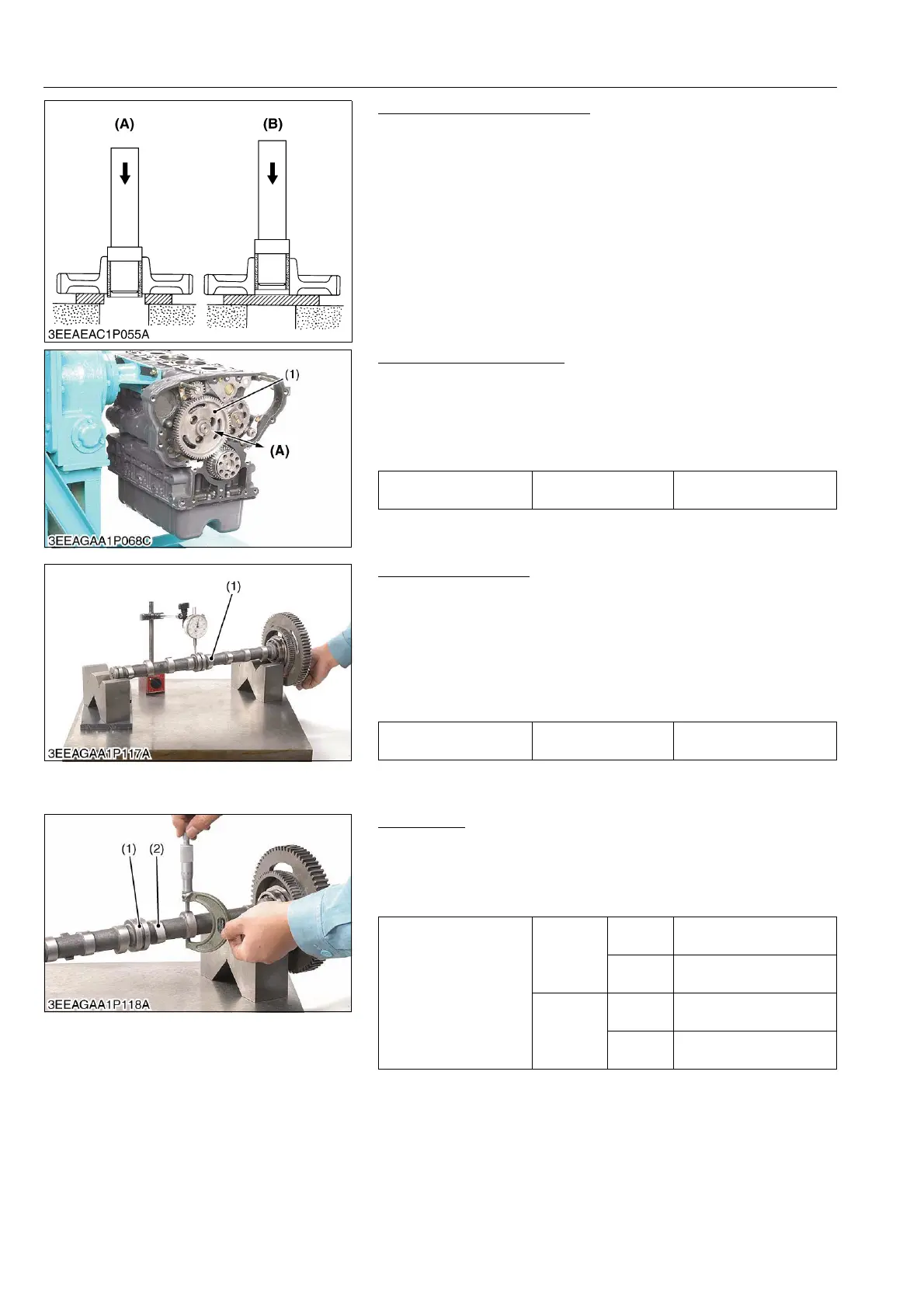 (A)

(B)

3EEAEAC1P055A

(1)

(A)

3EEAGAA1P068C

(1)

3EEAGAA1P117A

(1) (2)

3EEAGAA1P118A