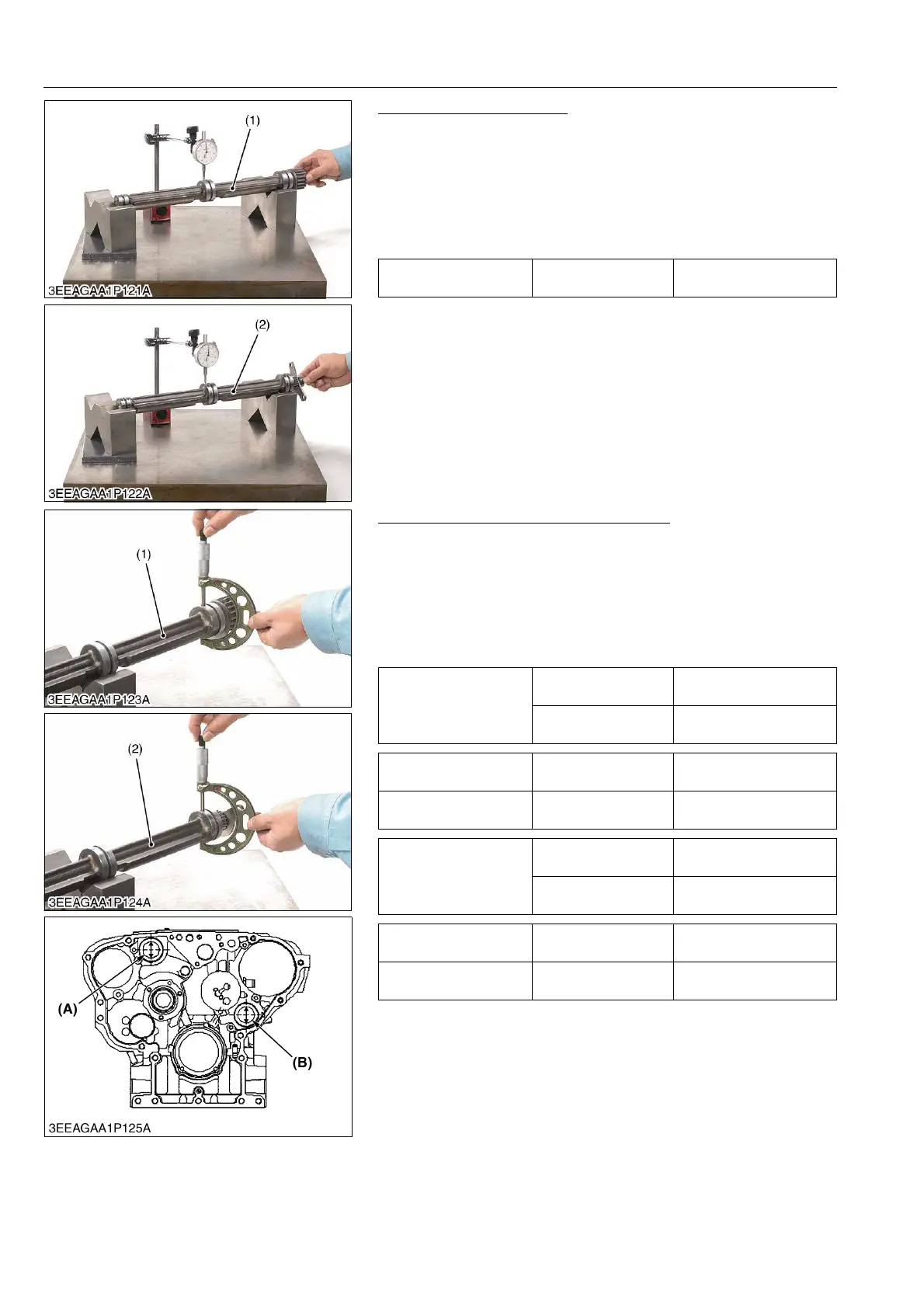 (1)

3EEAGAA1P121A

(2)

3EEAGAA1P122A

(1)

3EEAGAA1P123A

(2)

3EEAGAA1P124A

(A)

(B)

3EEAGAA1P125A