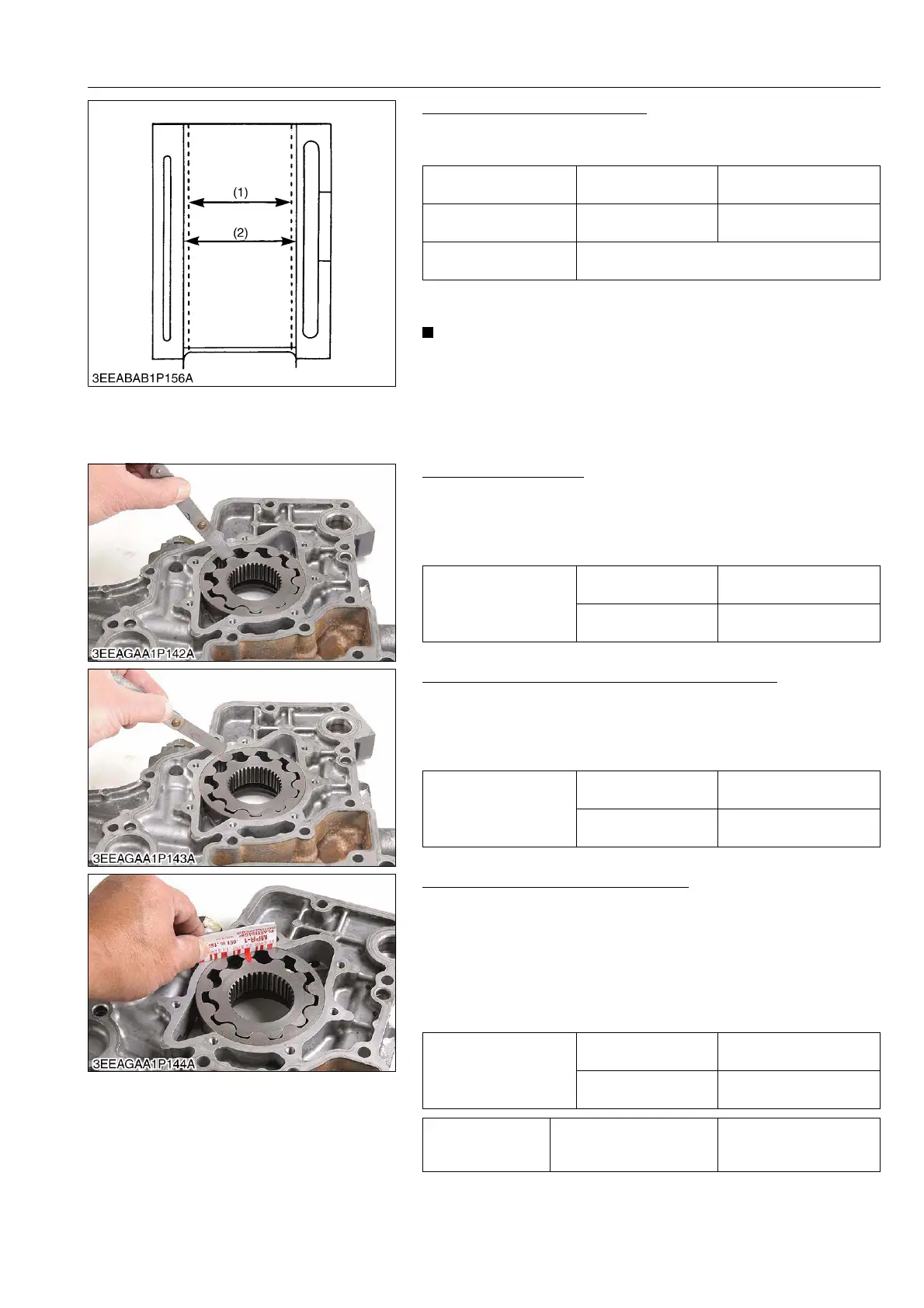 (1)

(2)

3EEABAB1P156A

3EEAGAA1P142A

3EEAGAA1P143A

MPR-1

3EEAGAA1P144A