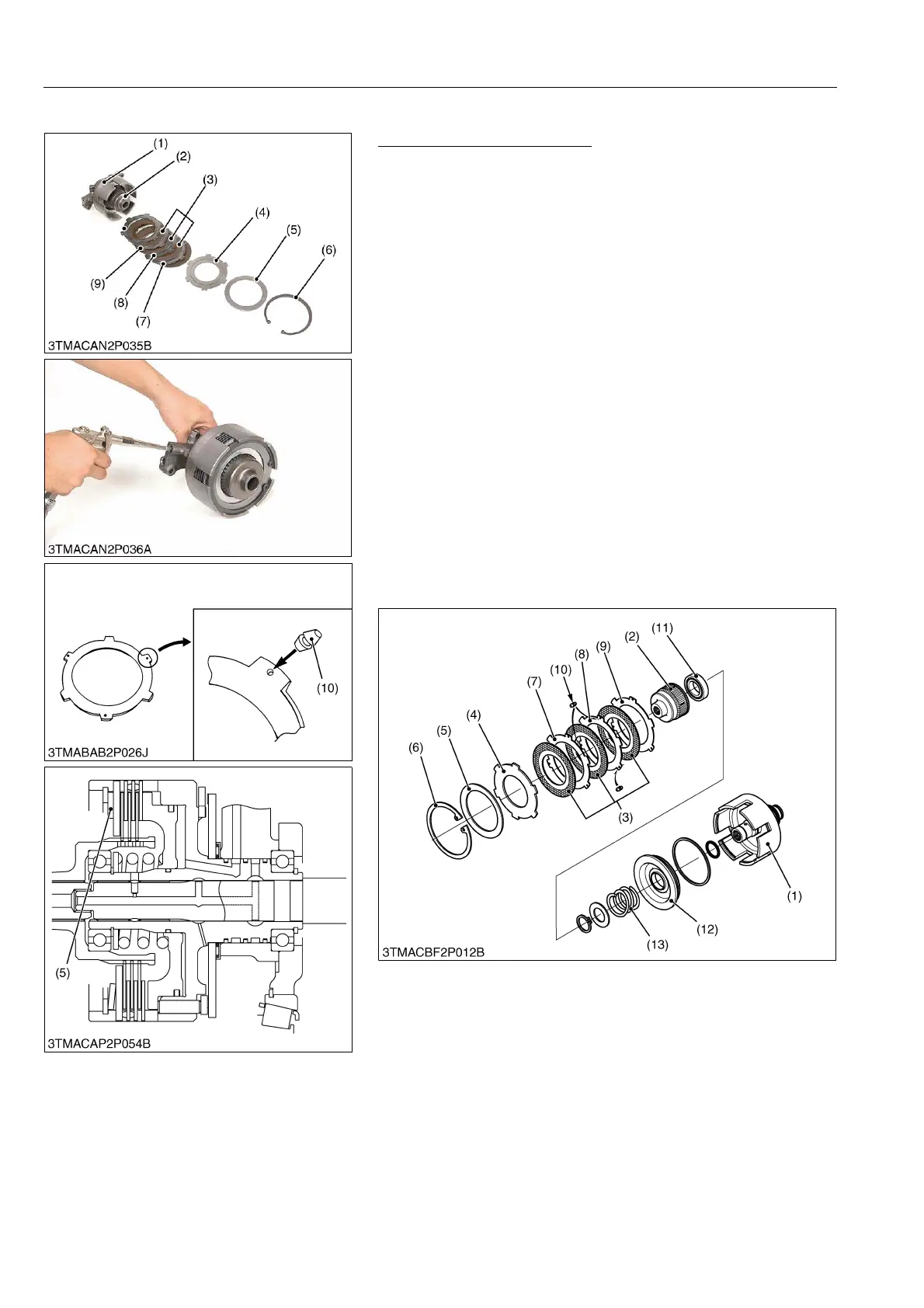 (1)
(2)
(3)
(4)
(5)
(6)
(9)
(8)
(7)
3TMACAN2P035B

3TMACAN2P036A

(10)
3TMABAB2P026J

(5)
3TMACAP2P054B

(11)
(2)
(9)
(8)
(10)
(7)
(4)
(5)
(6)
(3)
(1)
(12)
(13)
3TMACBF2P012B