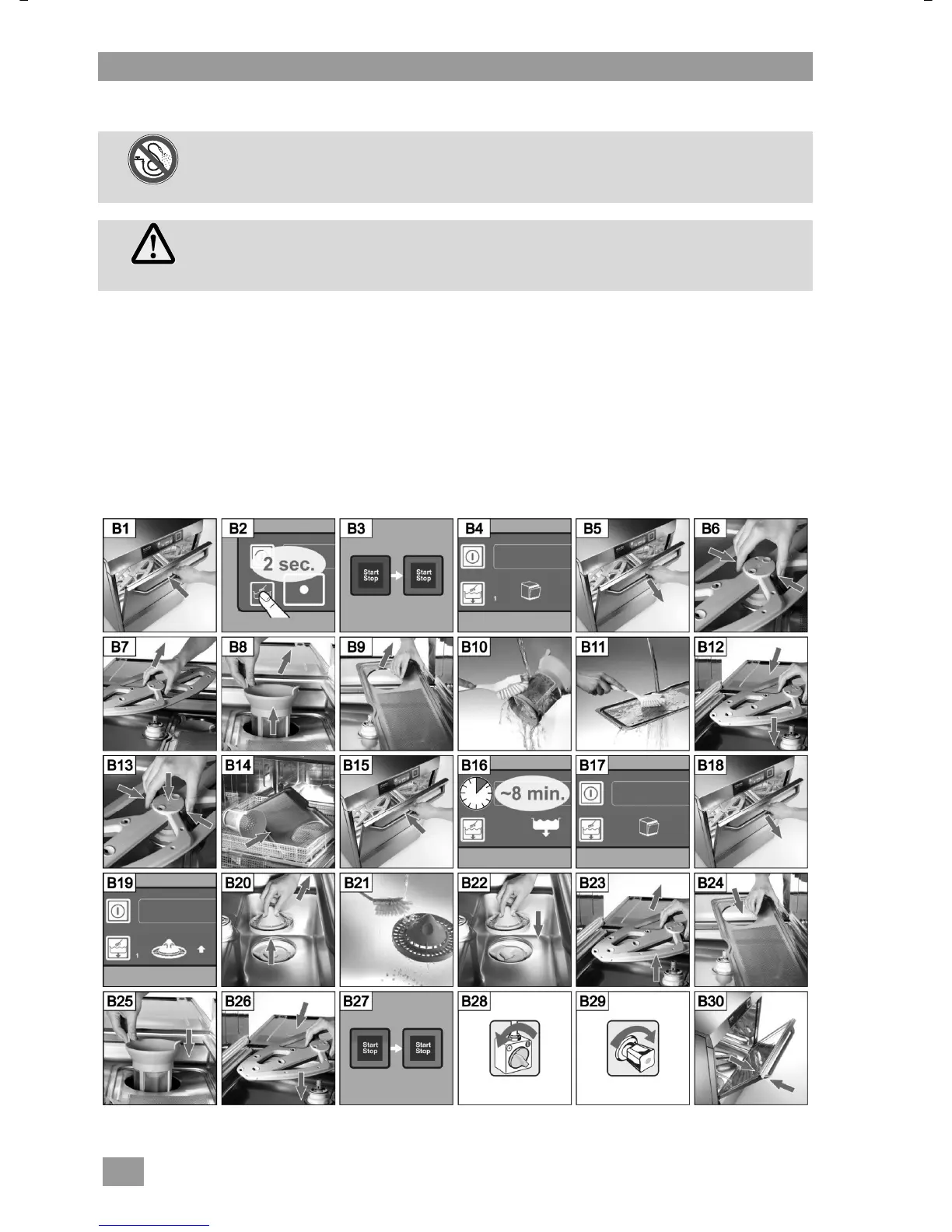 B1

B2
2 sec.

B3
Start Stop
Start Stop

B4
1

B5

B6

B7

B8

B9

B10

B11

B12

B13

B14

B15

B16
~8 min.

B17

B18

B19
1

B20

B21

B22

B23

B24

B25

B26

B27
Start Stop
Start Stop

B28

B29

B30