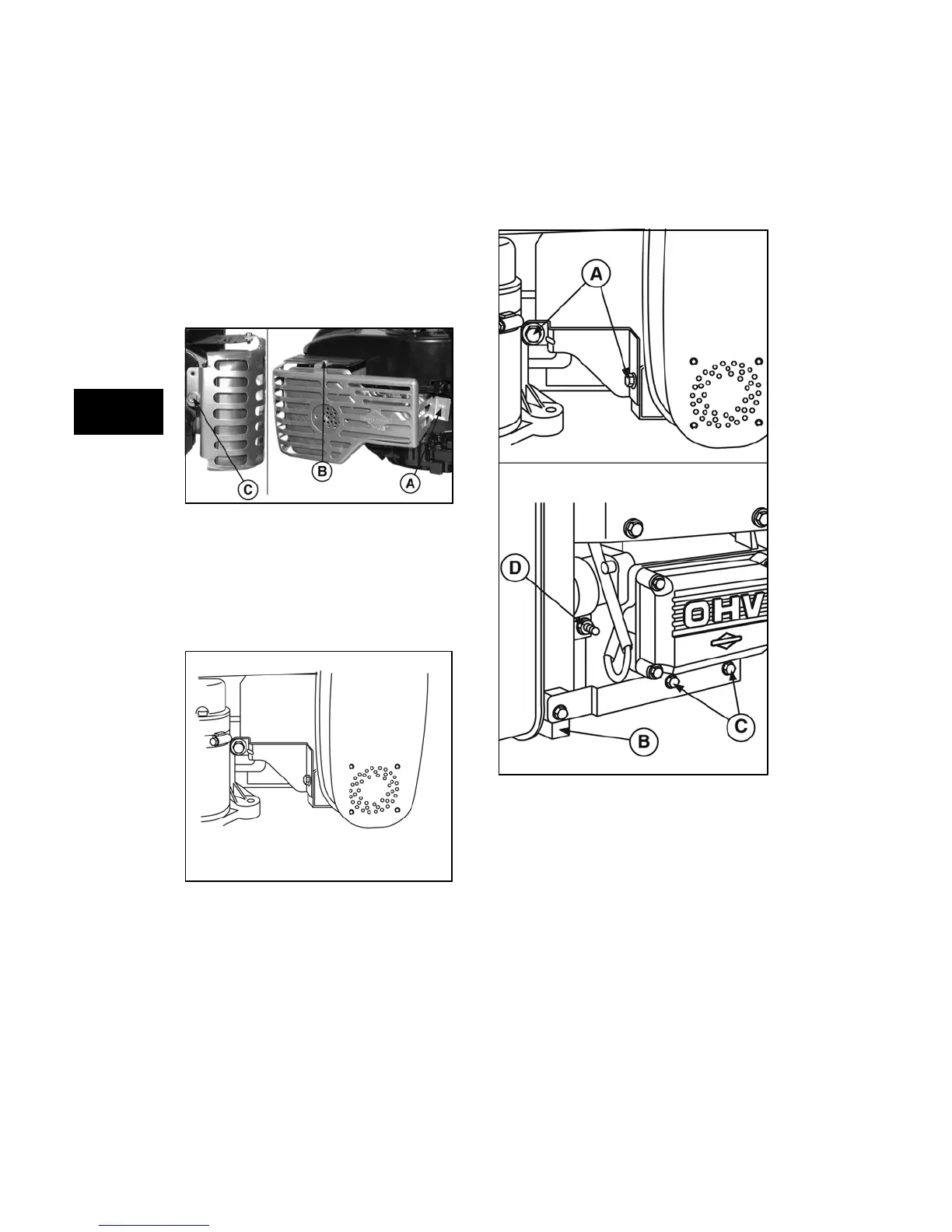 C

B

A

A

D

OHV

C

B