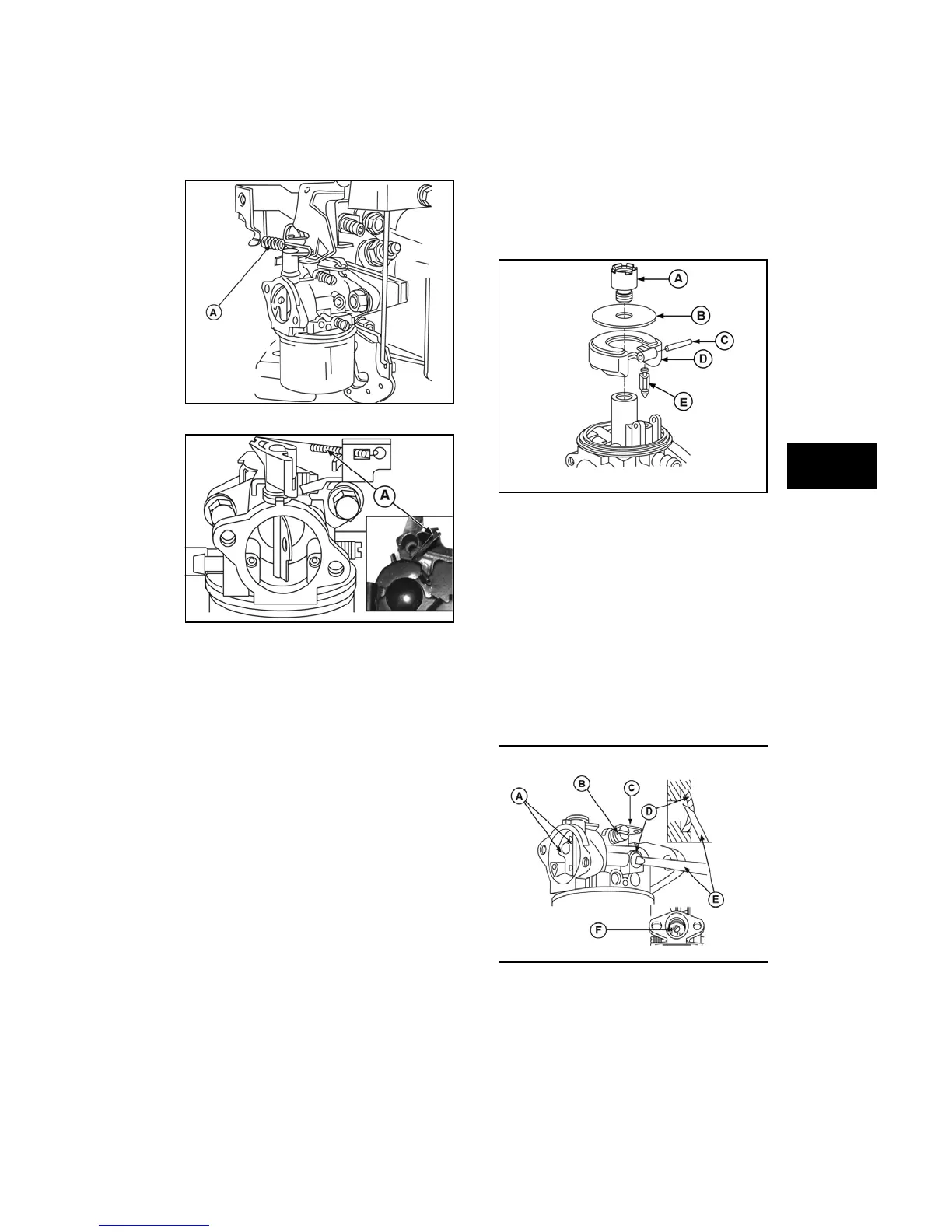 A

A

A

B

C

D

E

A

B

C

D

E

F