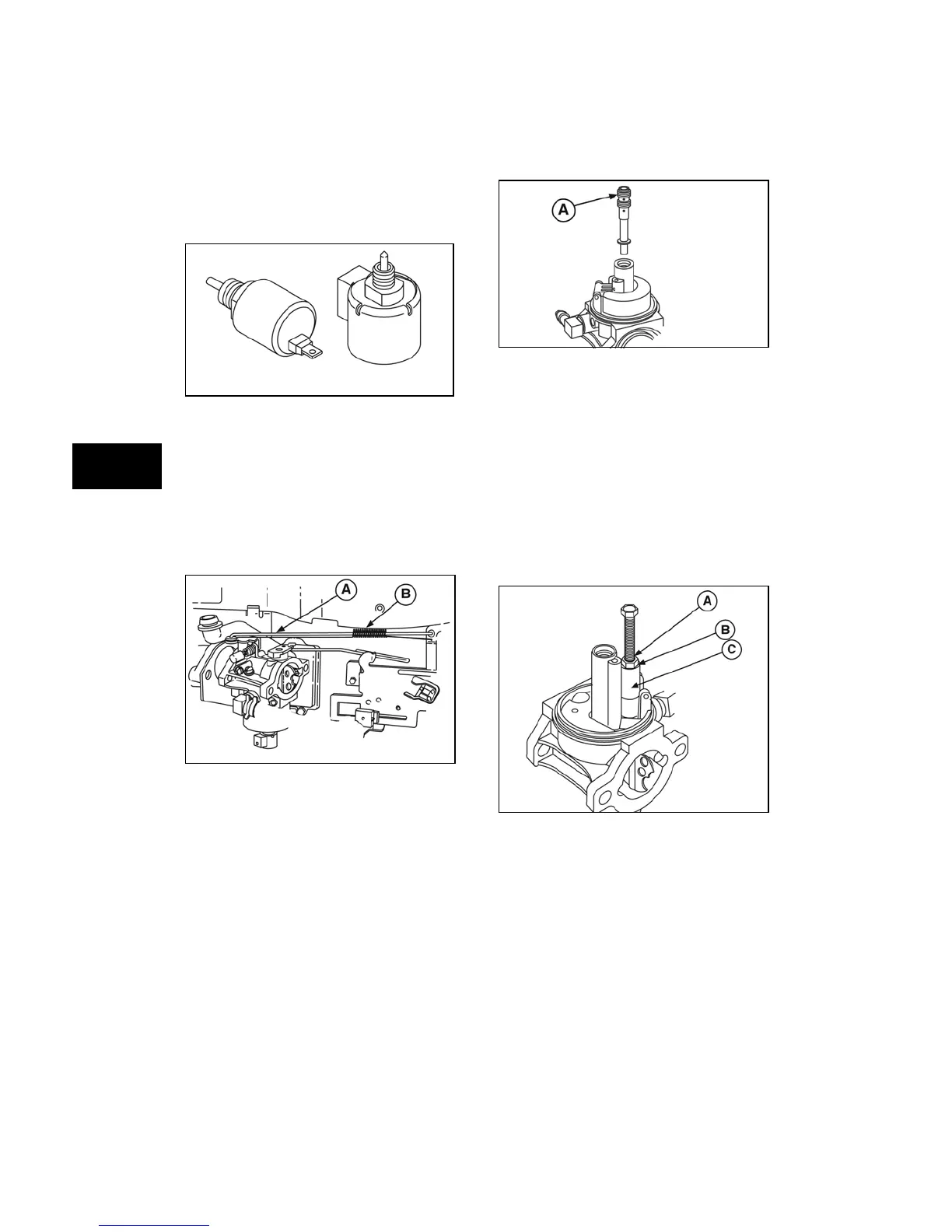 A

A

B

A

B

C