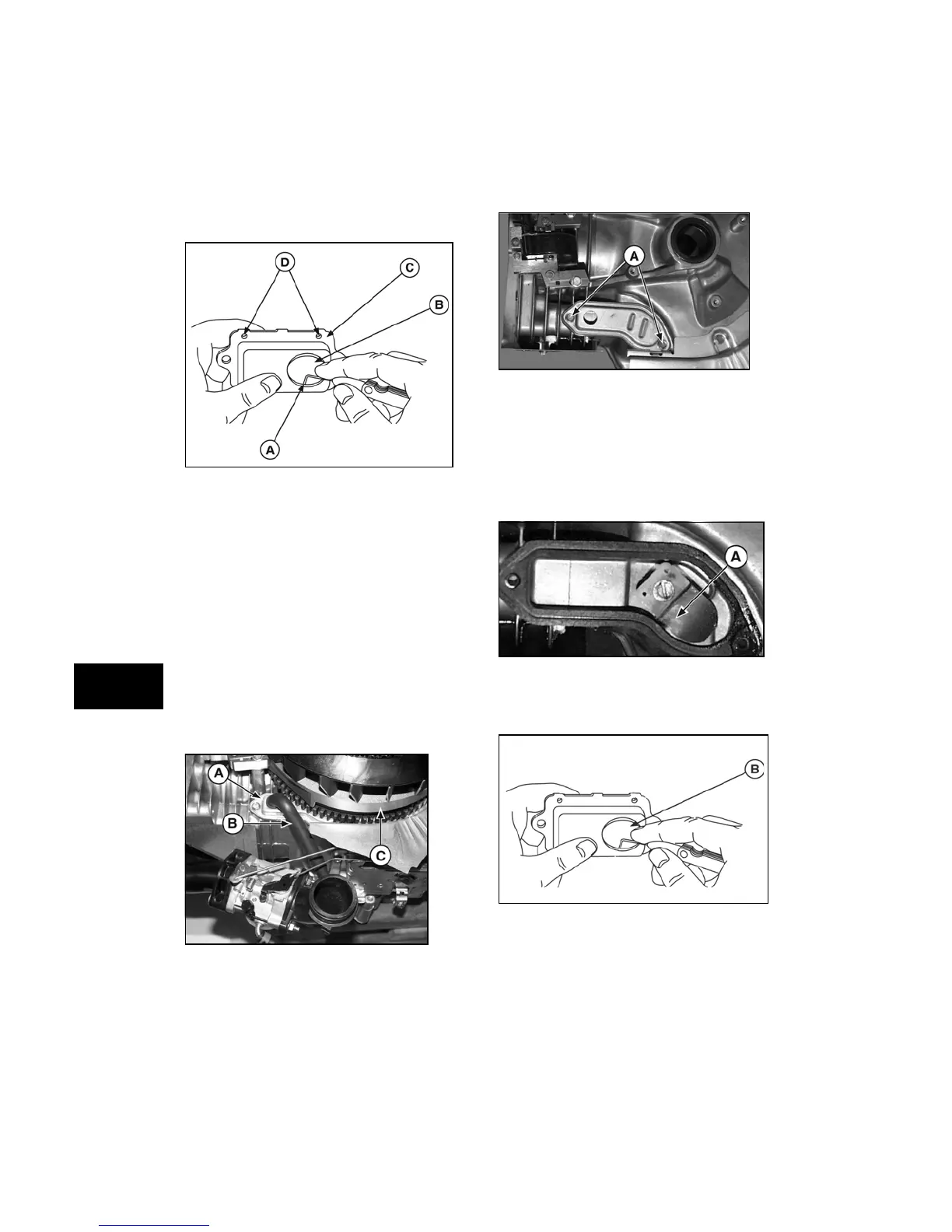 D

C

B

A

A

B

C

A

A

B