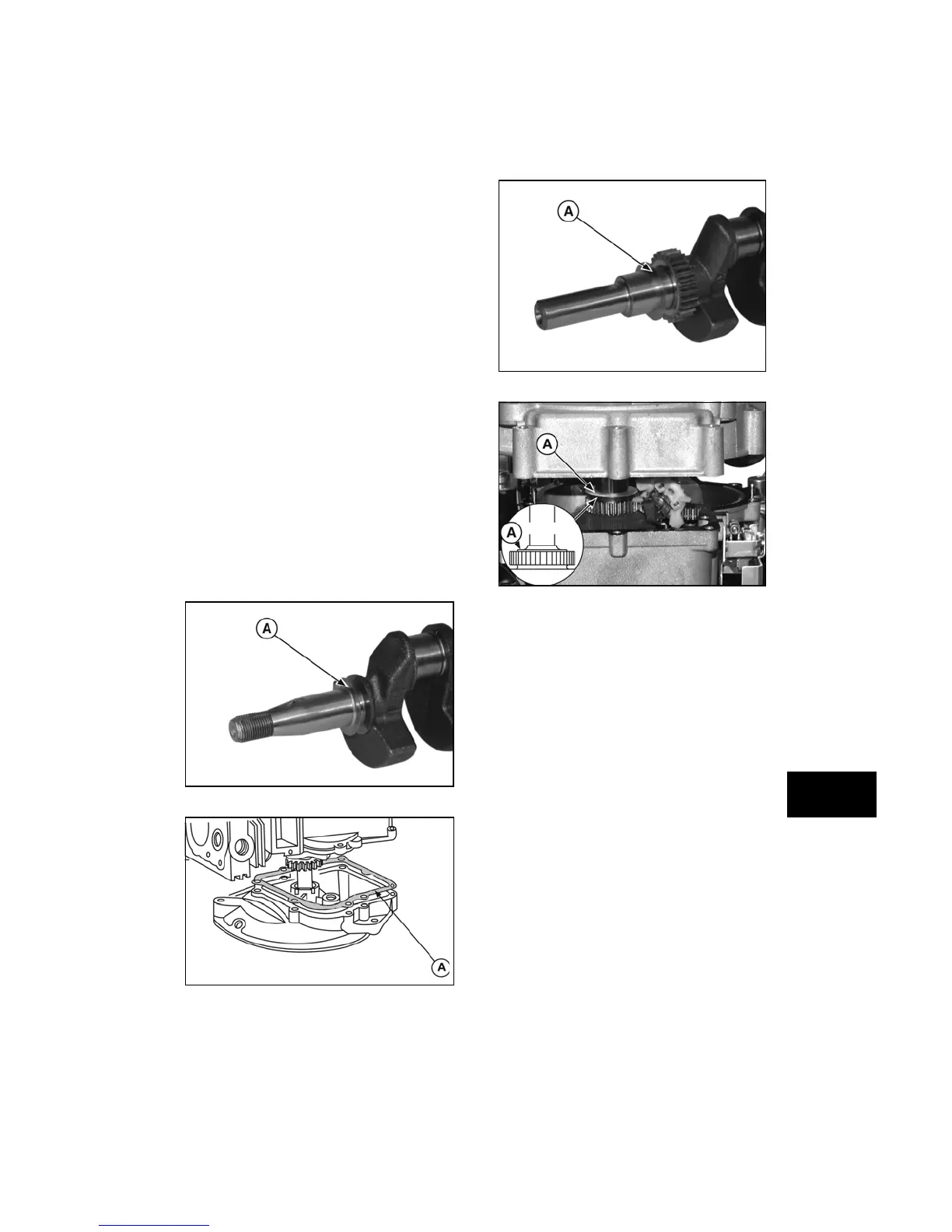 A

A

A

A

A