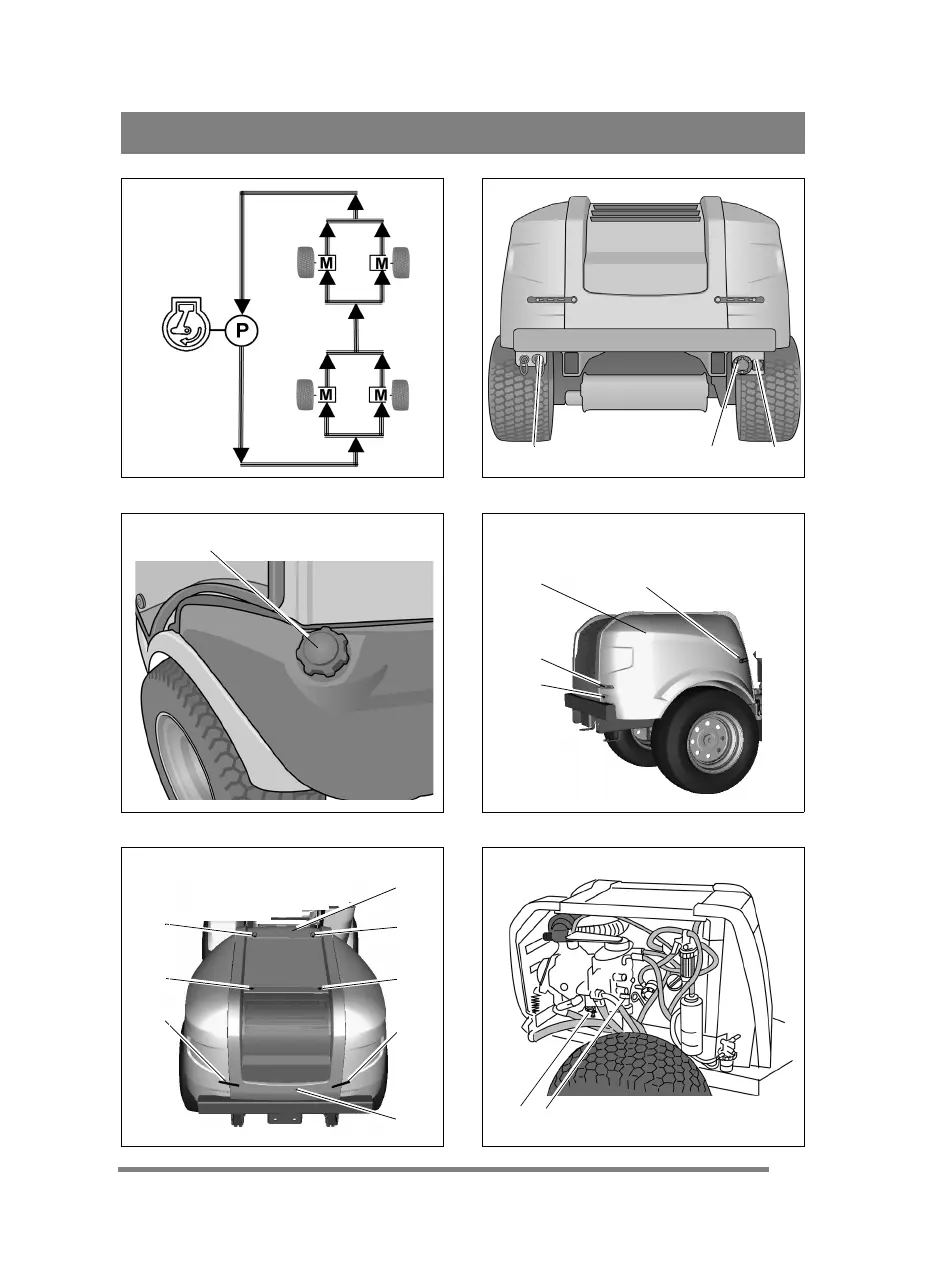 M M
P
M M