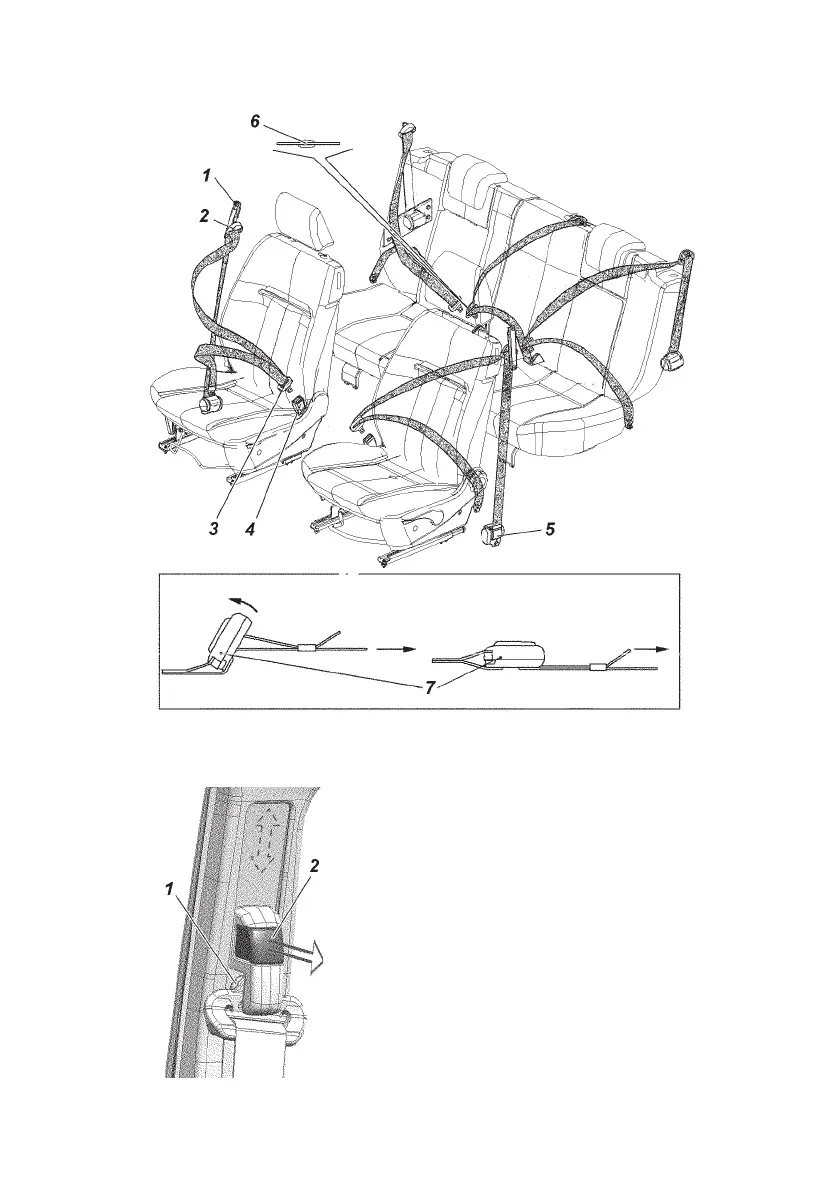 6

1

2

3

4

5

7

1

2