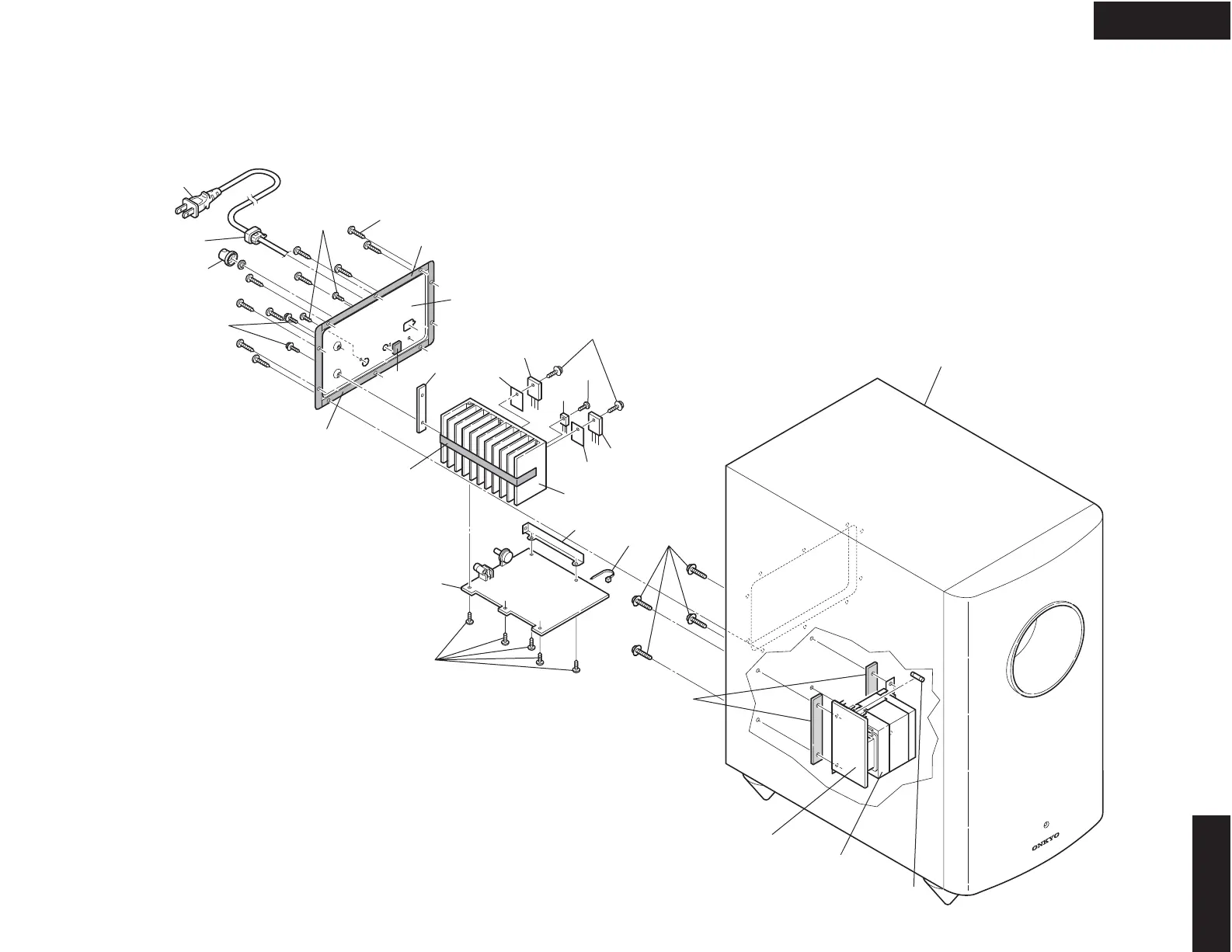 ONKYO