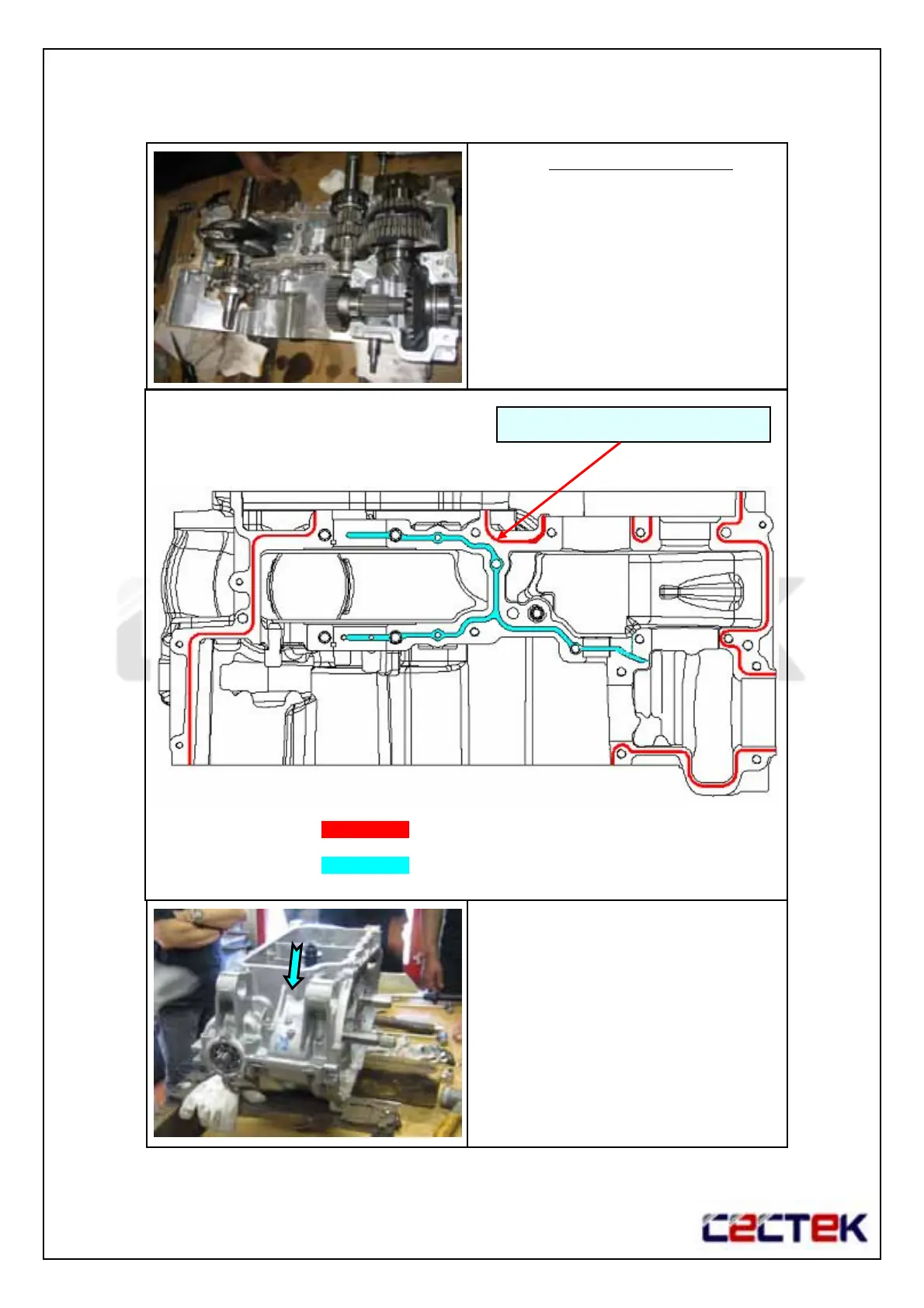 CECTEK