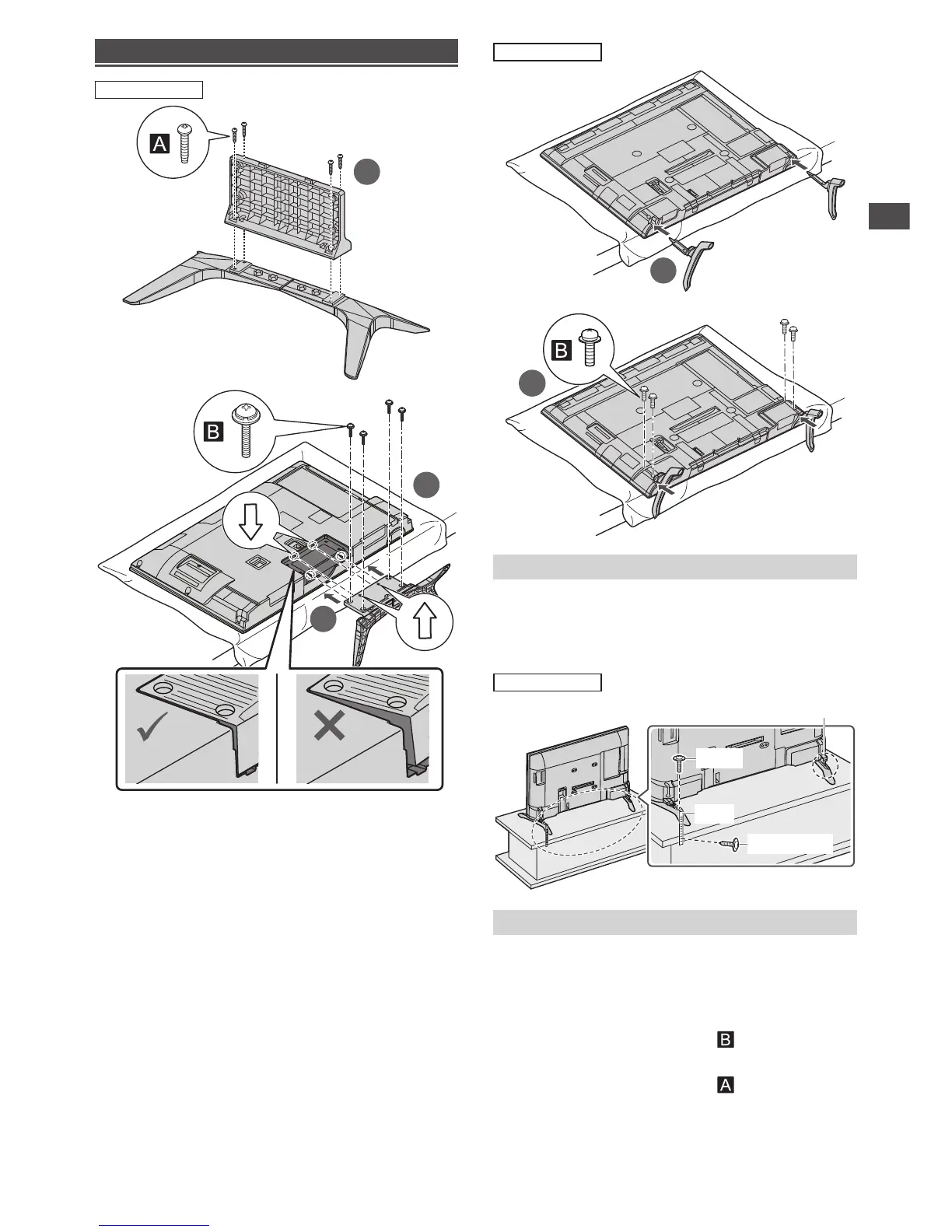 A

B

B

B

A