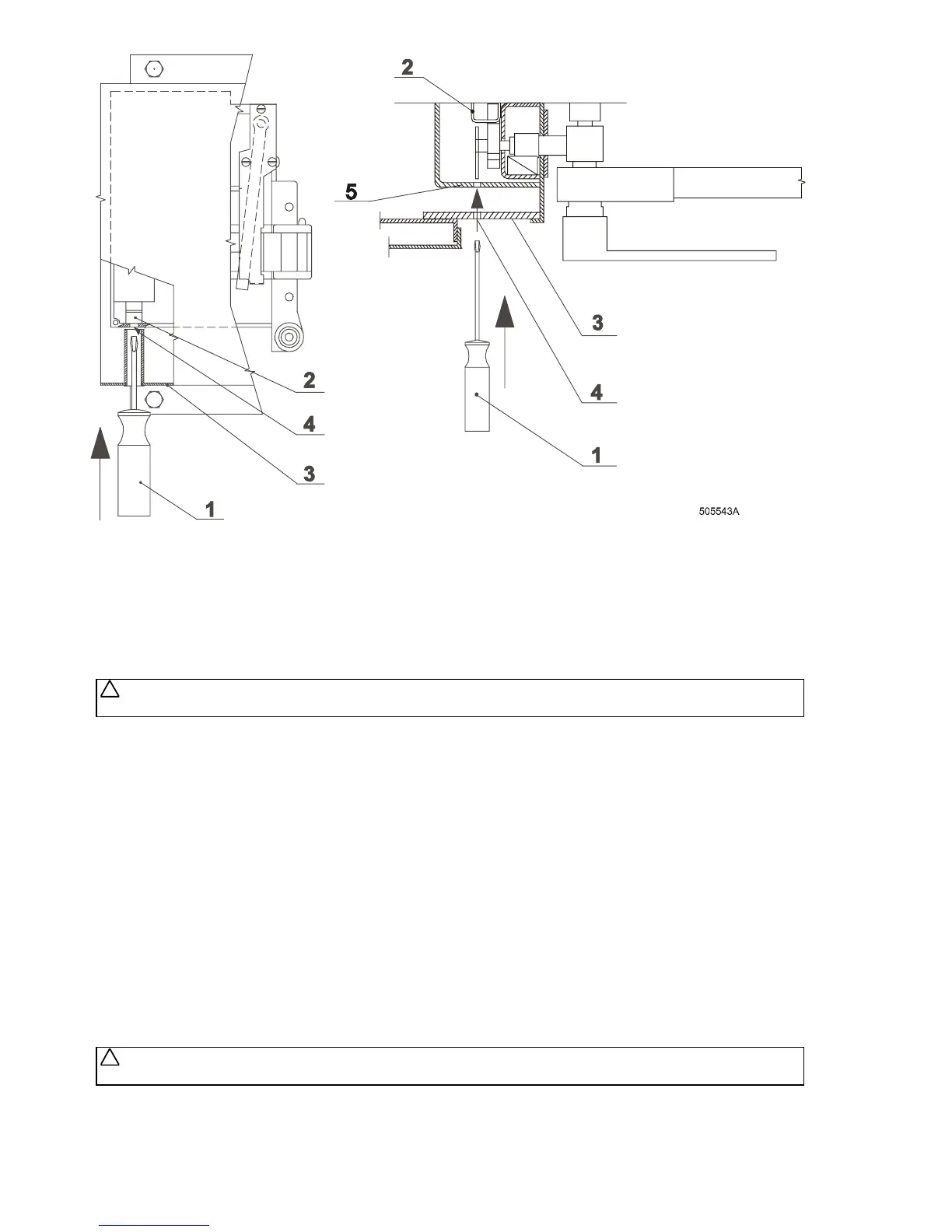 2
5
3
4
1
2
4
3
1
505543A