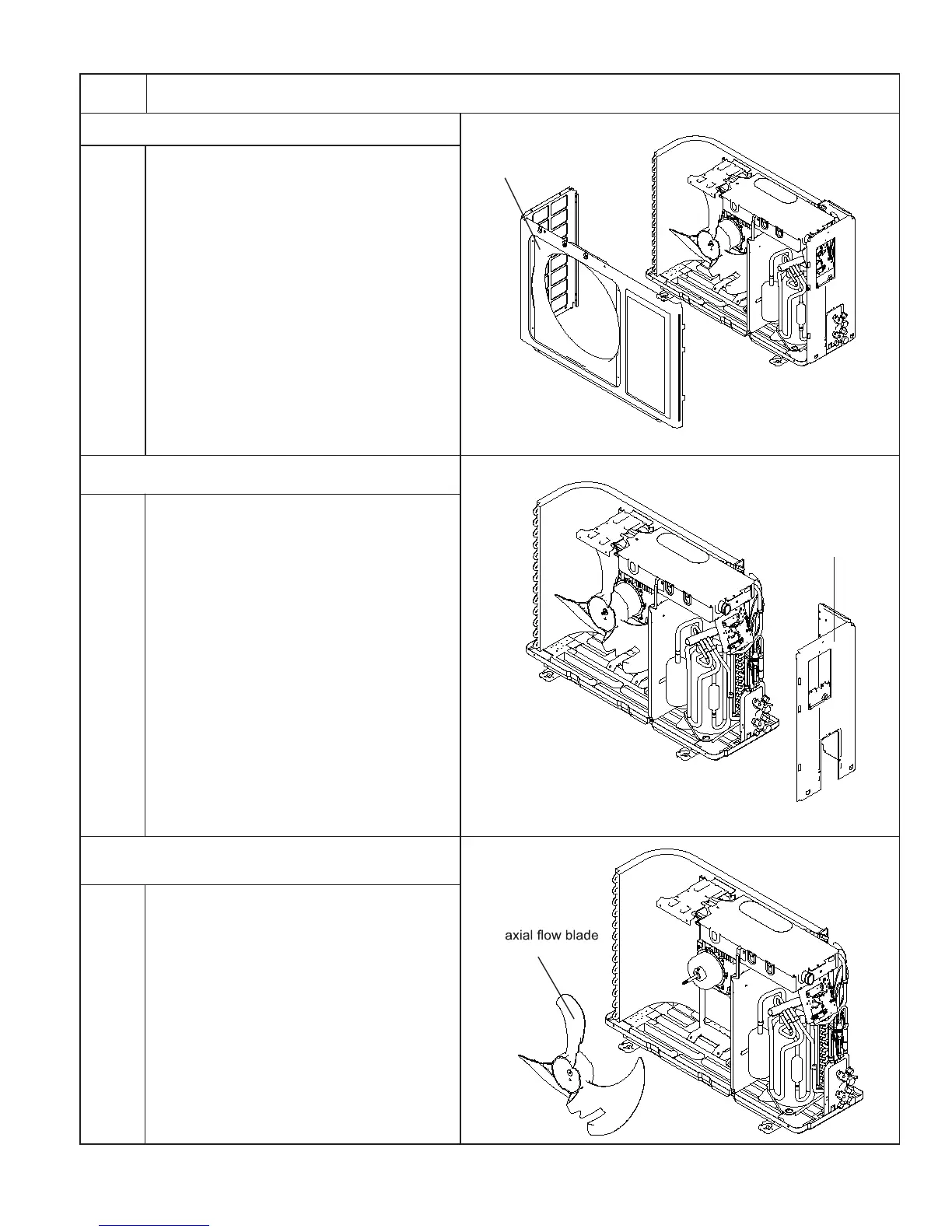 axial flow blade