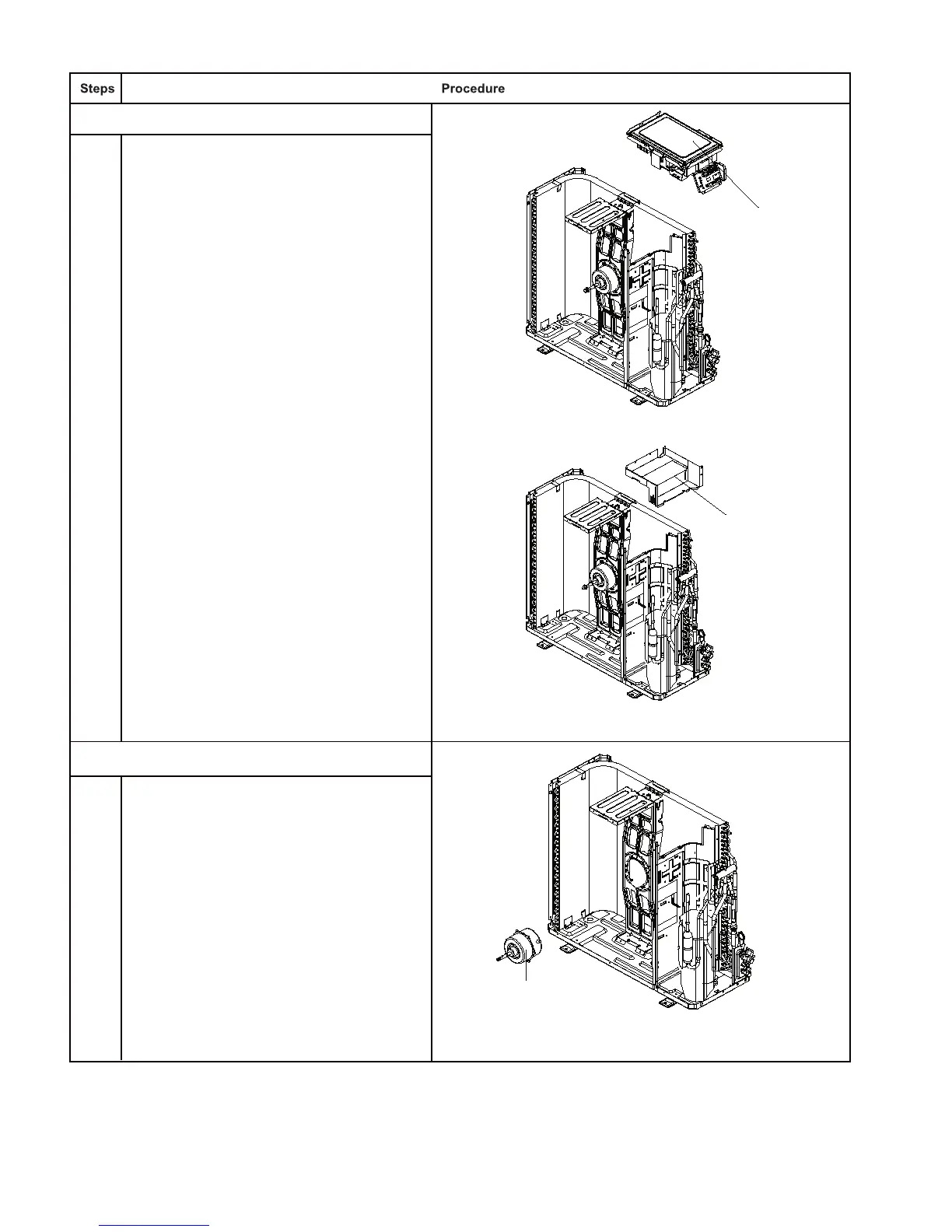 | Steps | Procedure |
|---|---|